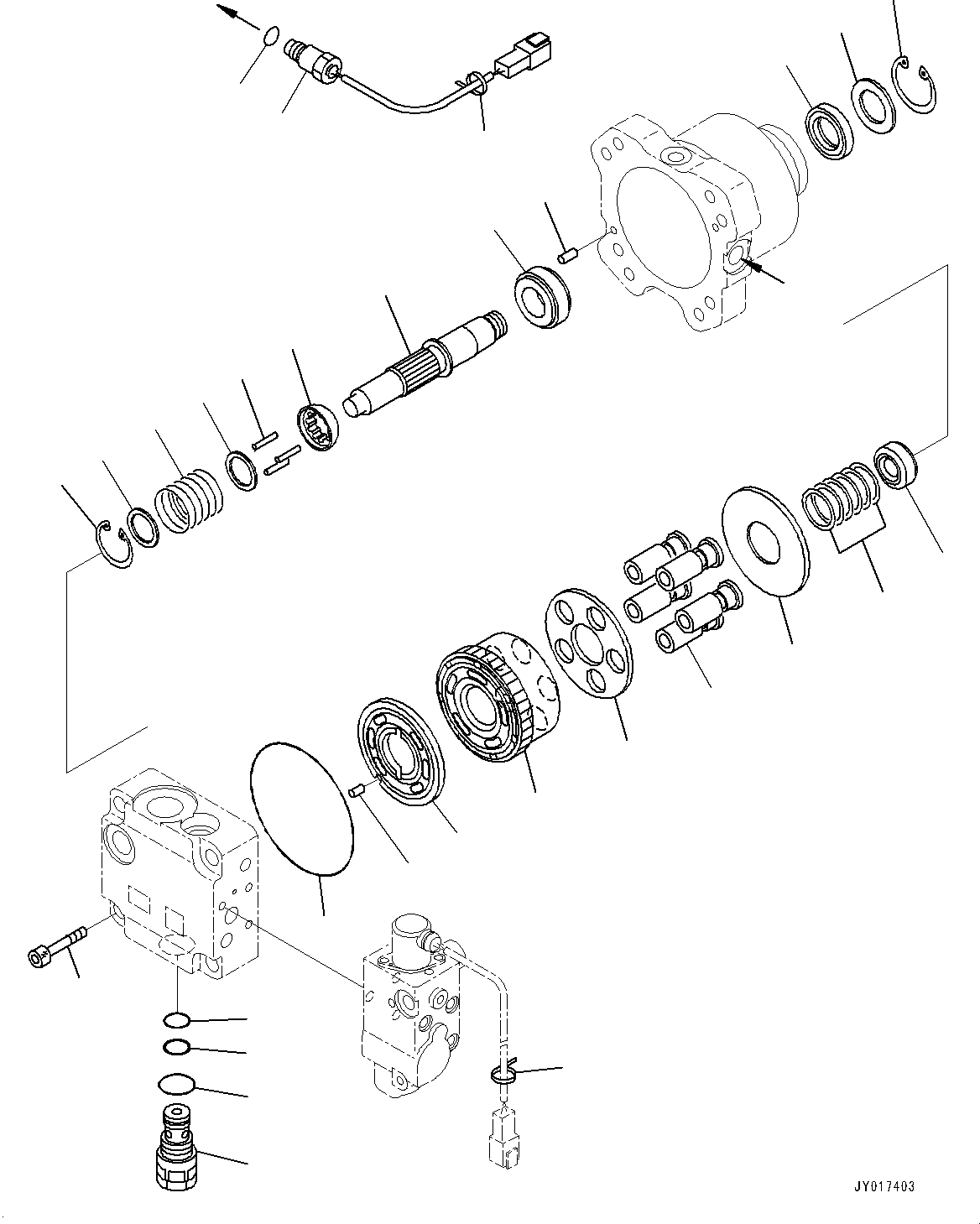 JY017403