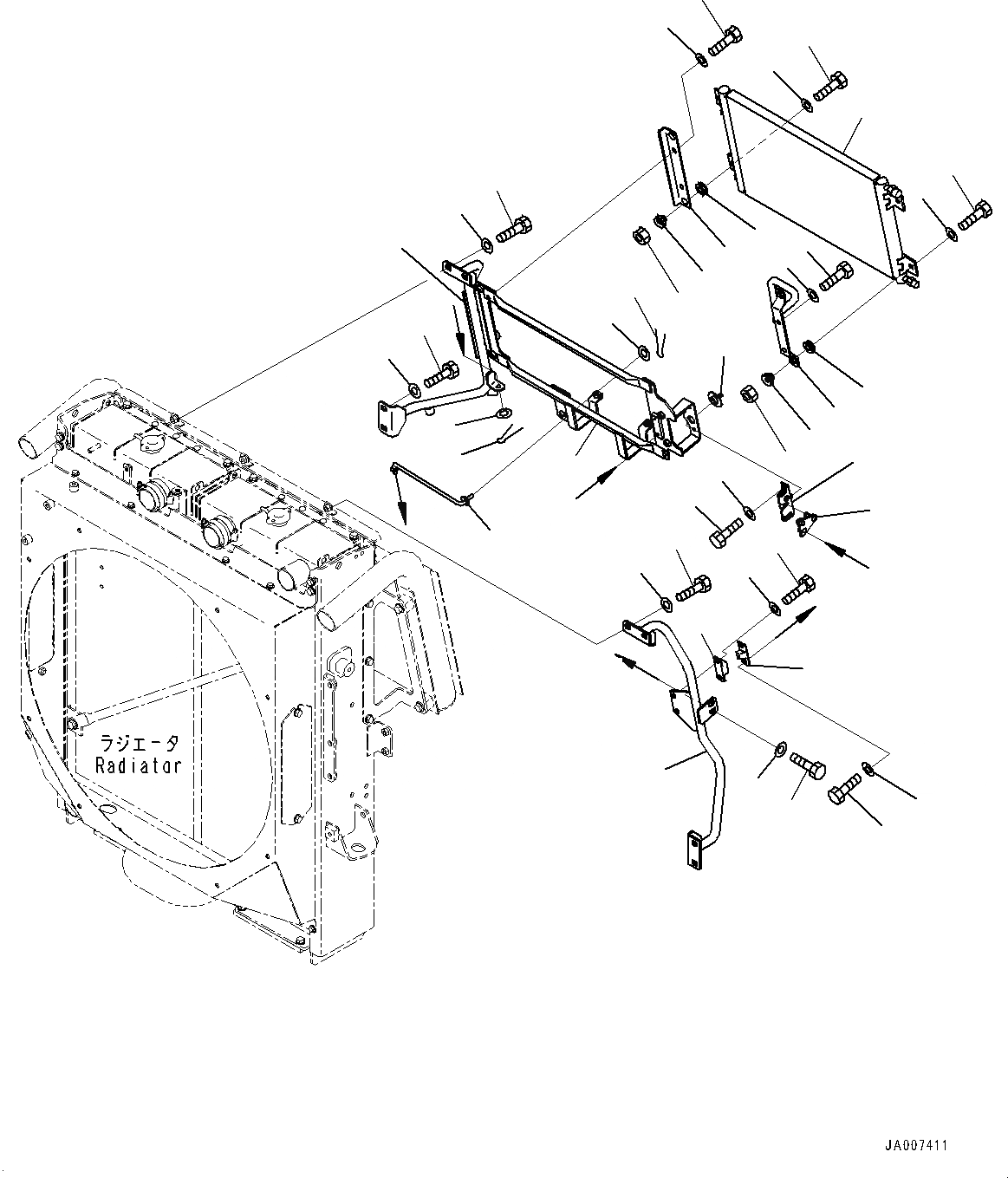 ラジエータ
Radiator

JA007411