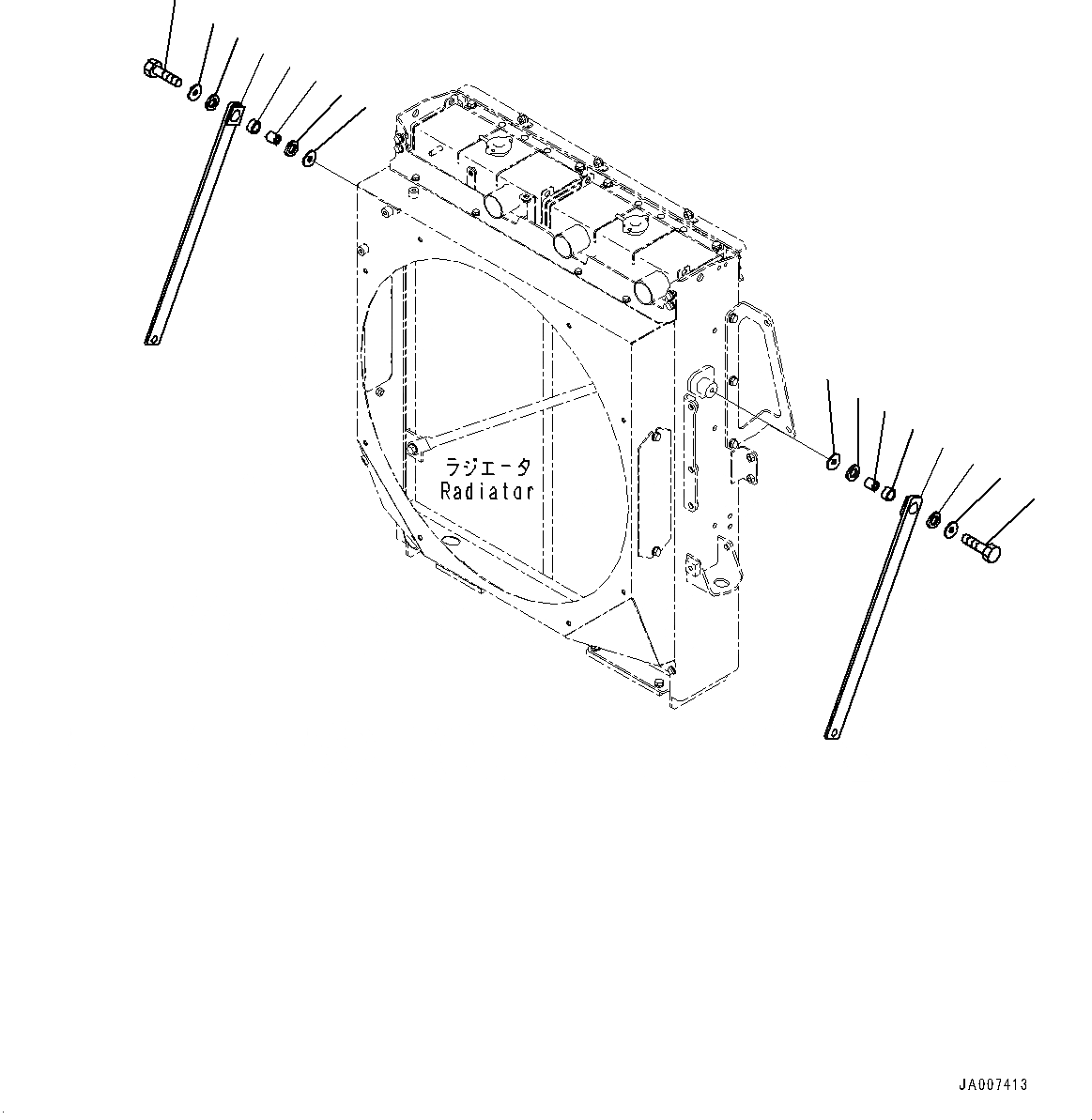 ラジエータ
Radiator

JA007413