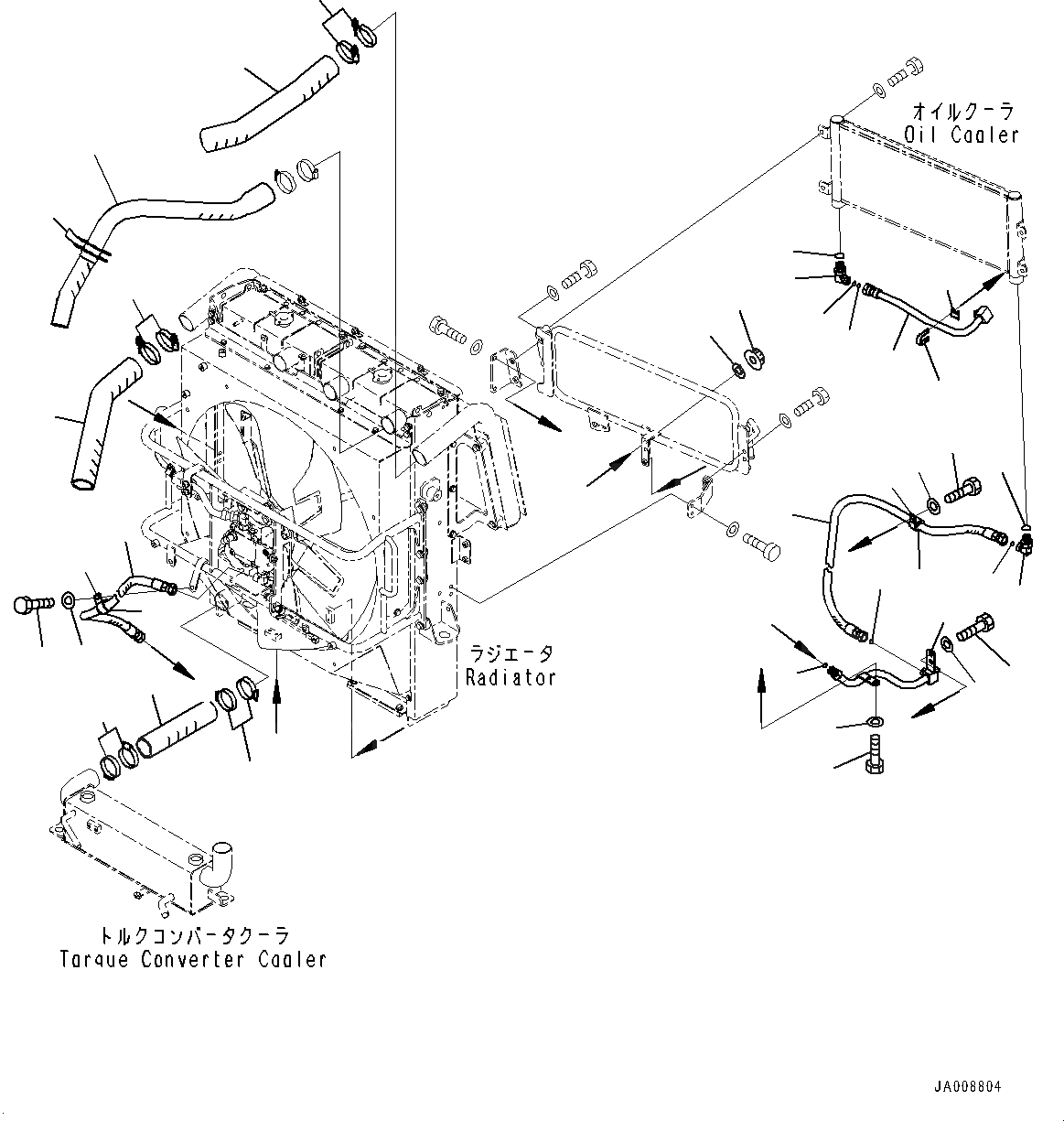 オイルクーラ
Oil Cooler

ラジエータ
Radiator

トルクコンバータクーラ
Torque Converter Cooler

JA008804