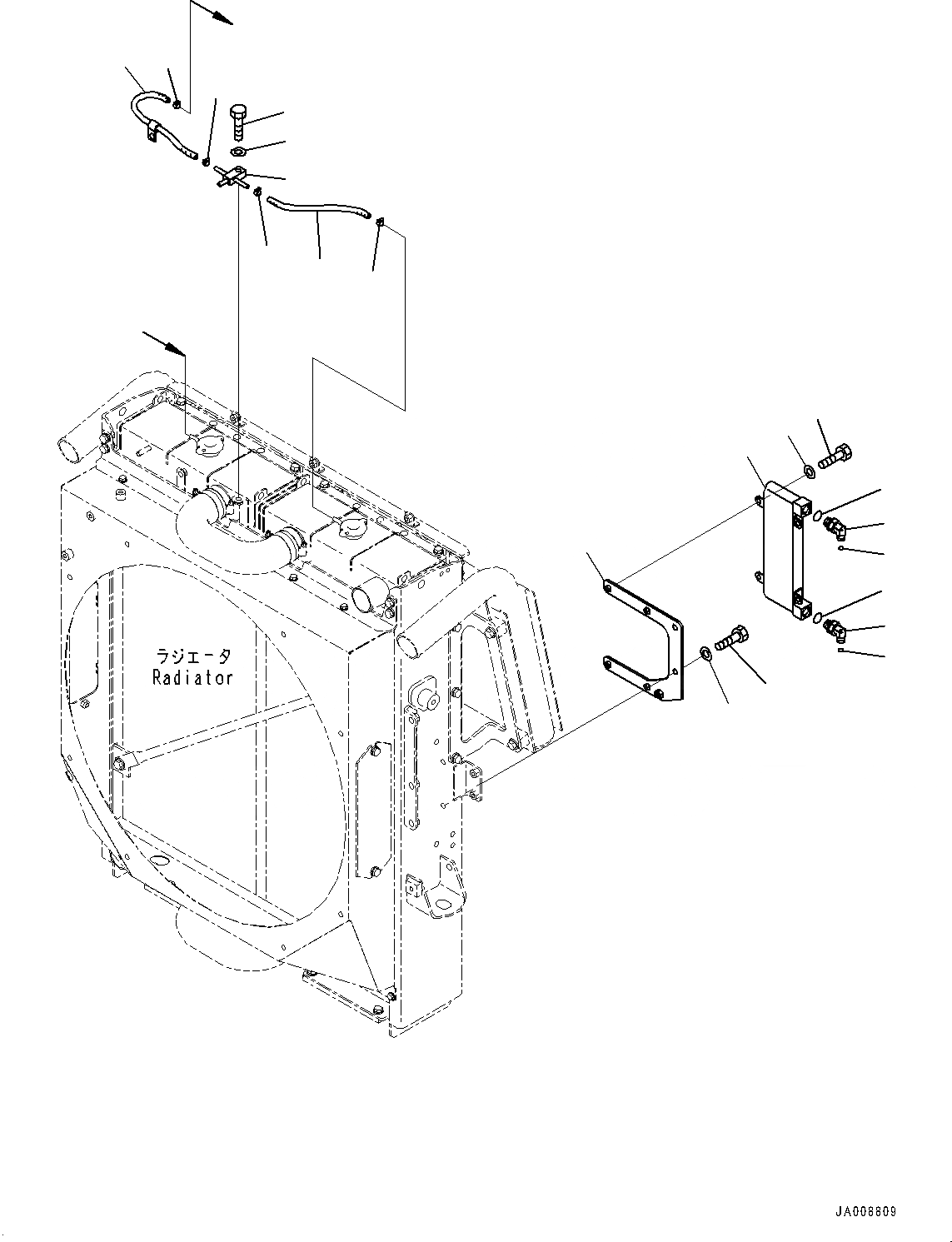 ラジエータ
Radiator

JA008809