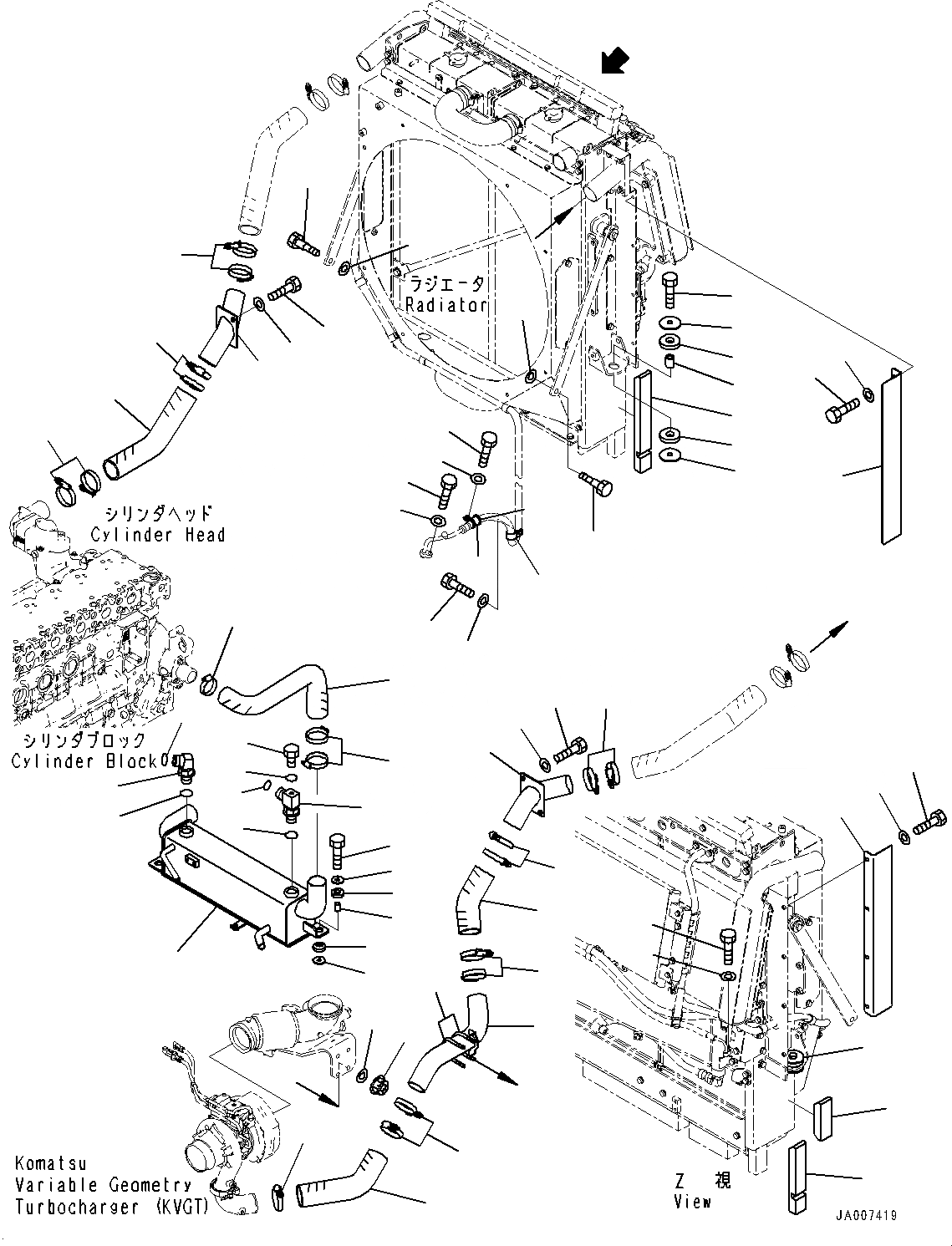 ラジエータ
Radiator

シリンダヘッド
Cylinder Head

シリンダブロック
Cylinder Block

Komatsu
Variable Geometry
Turbocharger (KVGT)

Z 視
View

JA007419