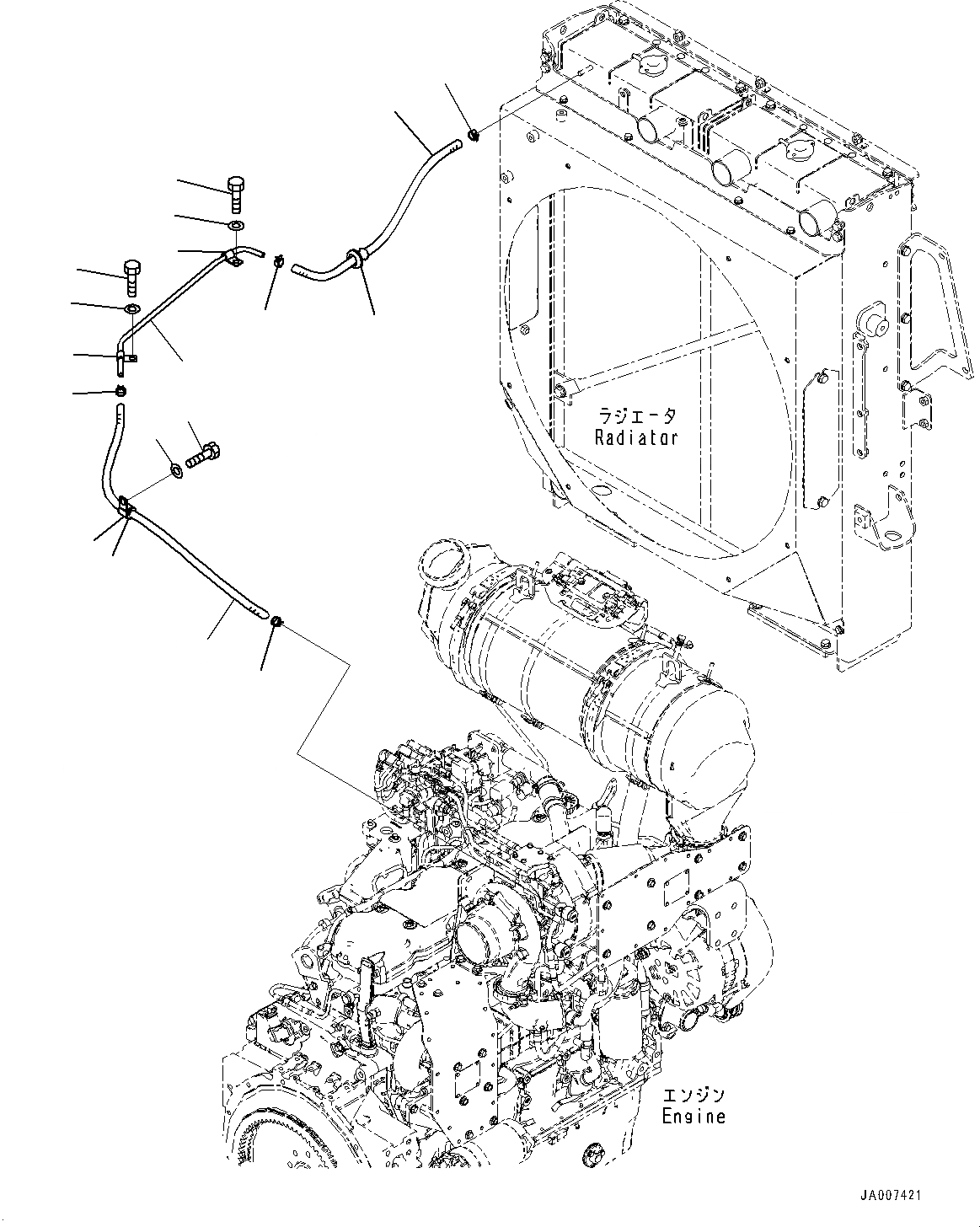 ラジエータ
Radiator

エンジン
Engine

JA007421