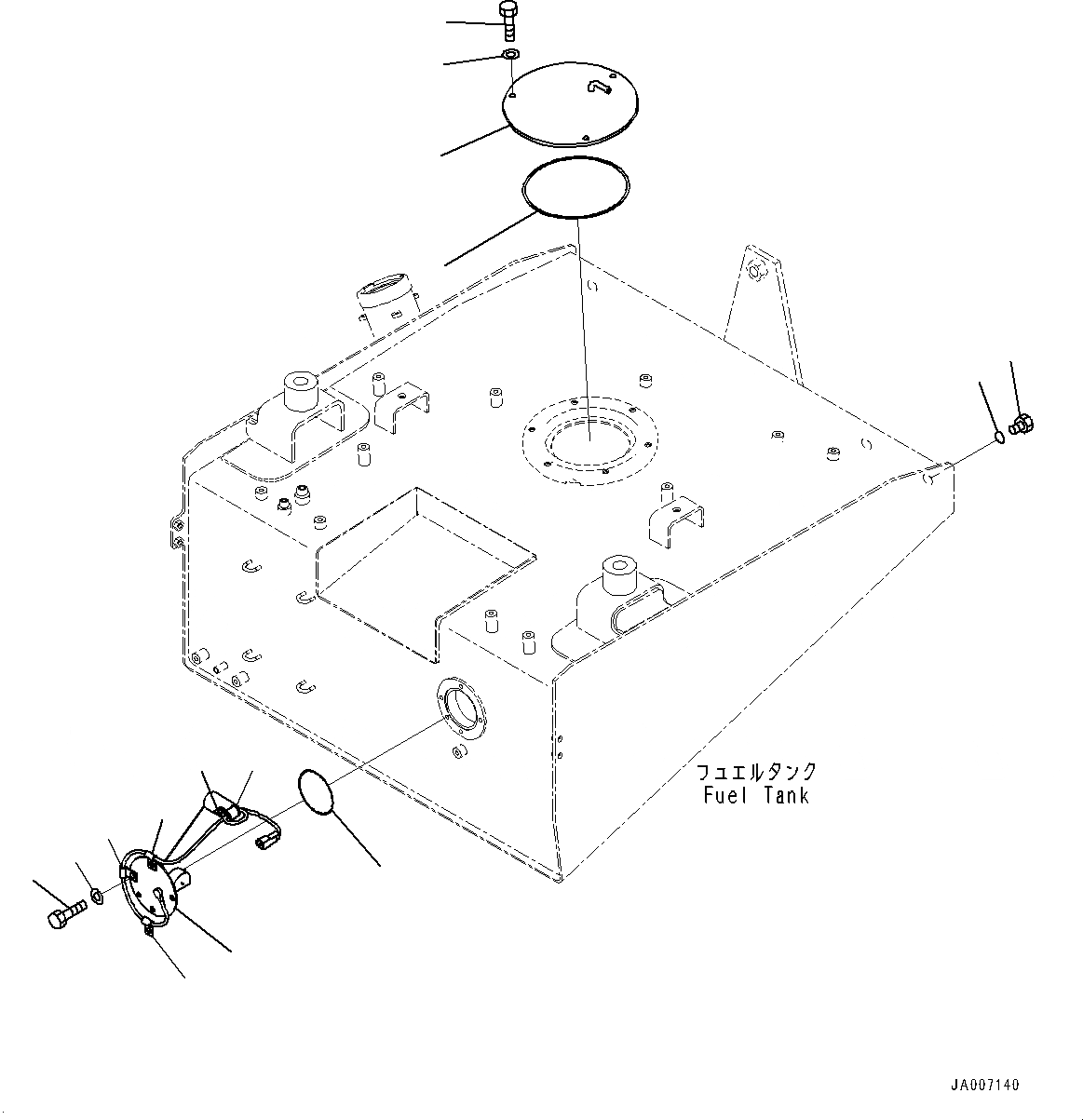 フュエルタンク
Fuel Tank

JA007140