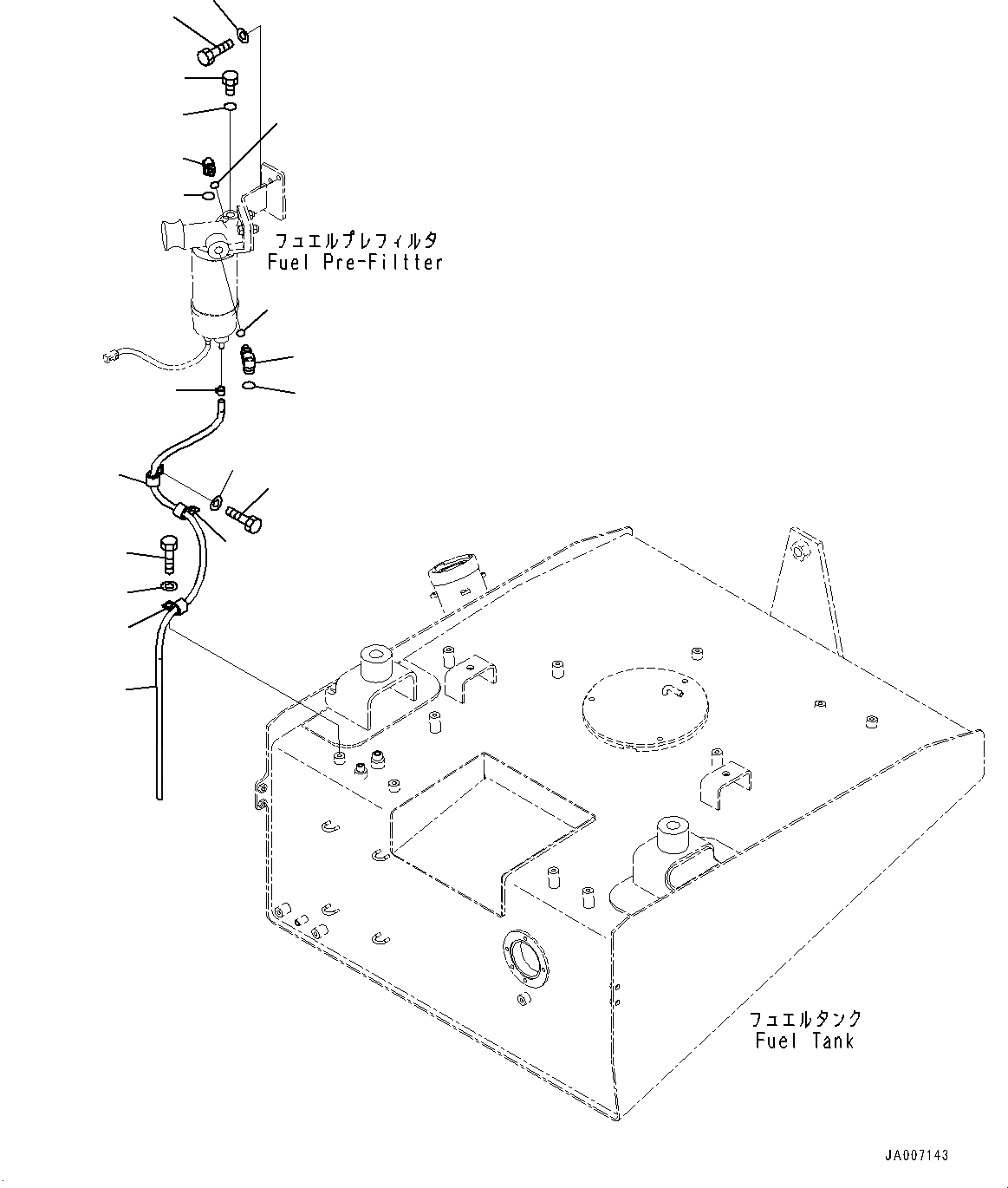 フュエルプレフィルタ
Fuel Pre-Filtter

フュエルタンク
Fuel Tank

JA007143