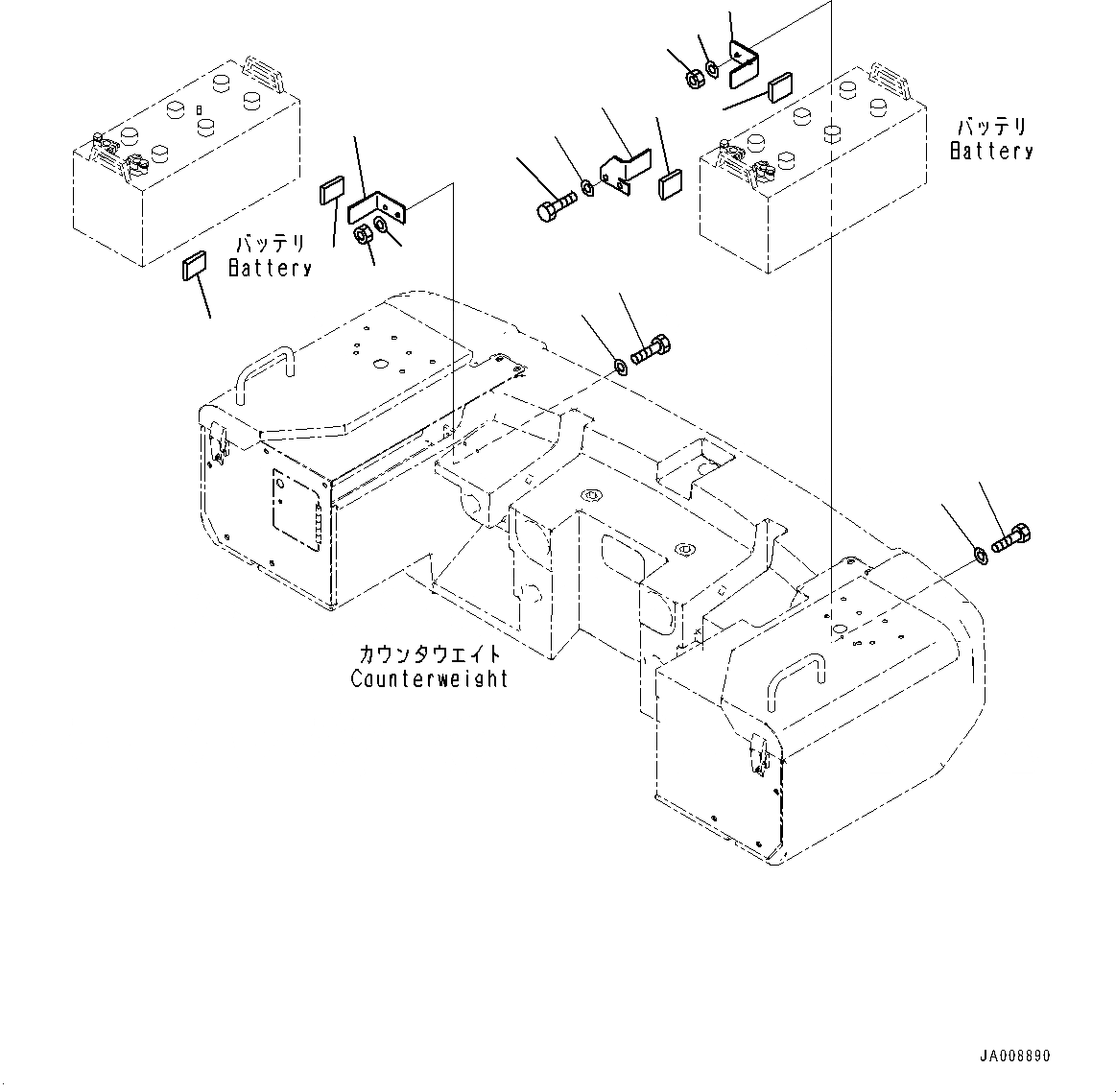 バッテリ
Battery

バッテリ
Battery

カウンタウエイト
Counterweight

JA008890