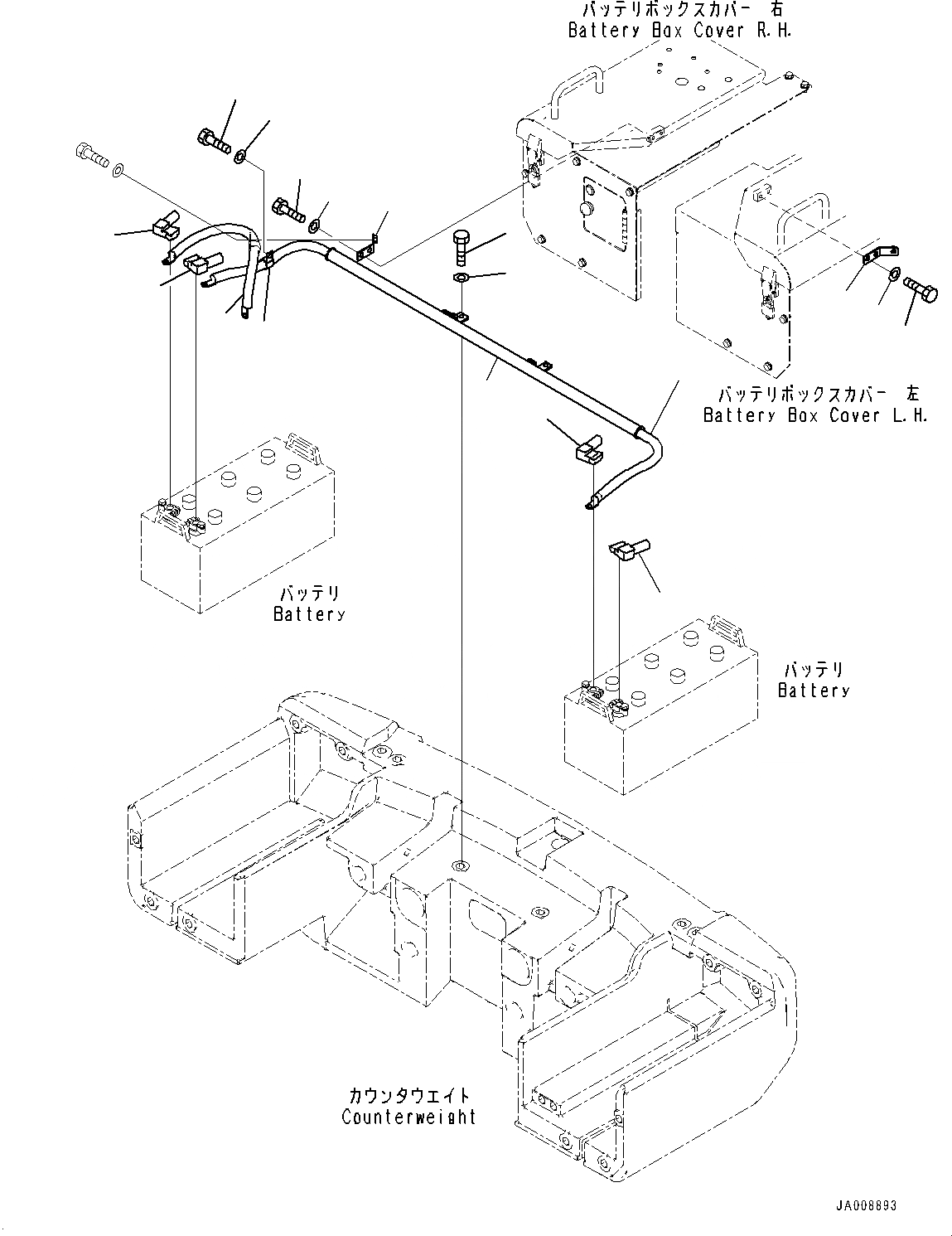 バッテリボックスカバー 右
Battery Box Cover R.H.

バッテリボックスカバー 左
Battery Box Cover L.H.

バッテリ
Battery

バッテリ
Battery

カウンタウエイト
Counterweight

JA008893