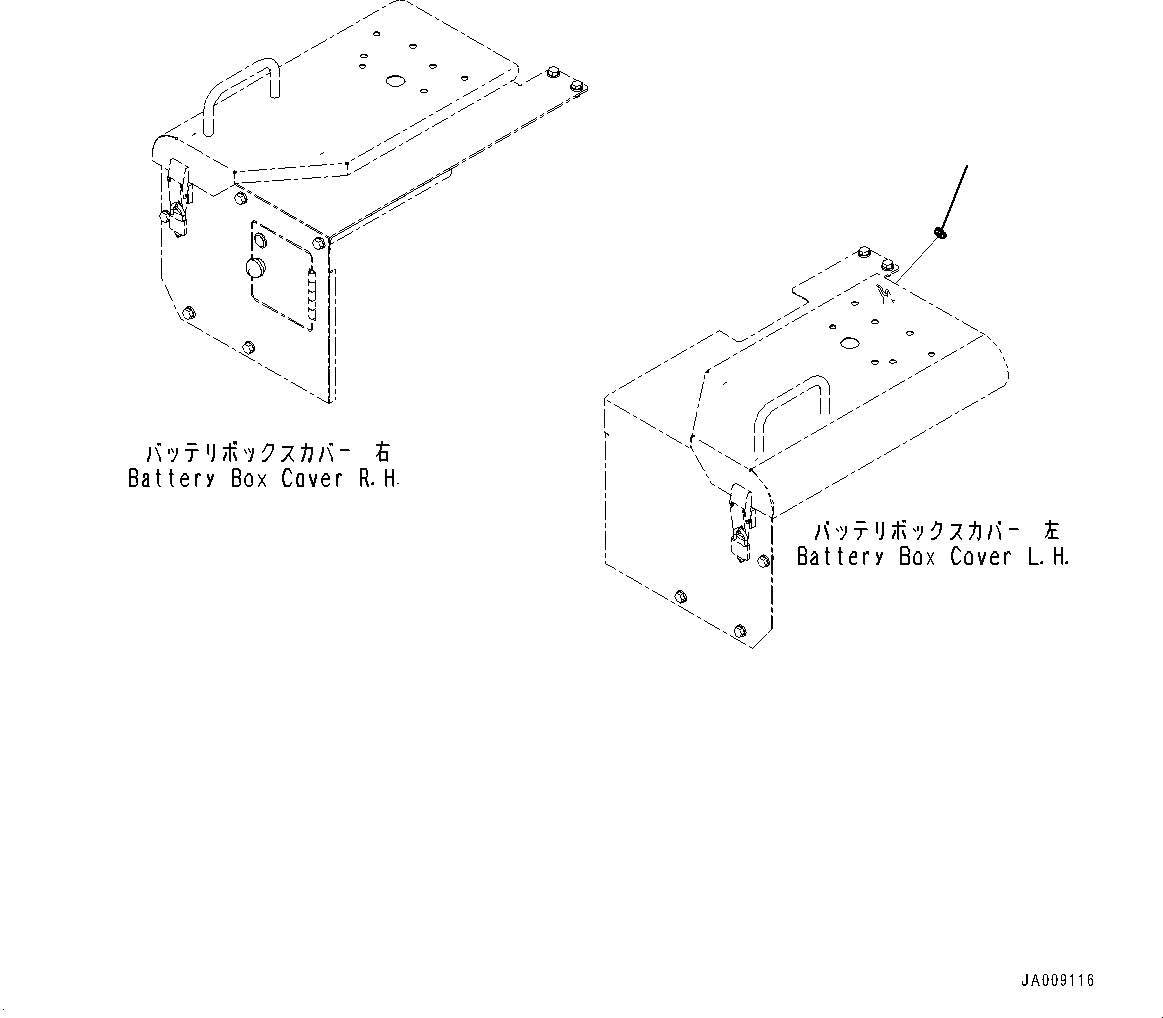 バッテリボックスカバー 右
Battery Box Cover R.H.

バッテリボックスカバー 左
Battery Box Cover L.H.

JA009116