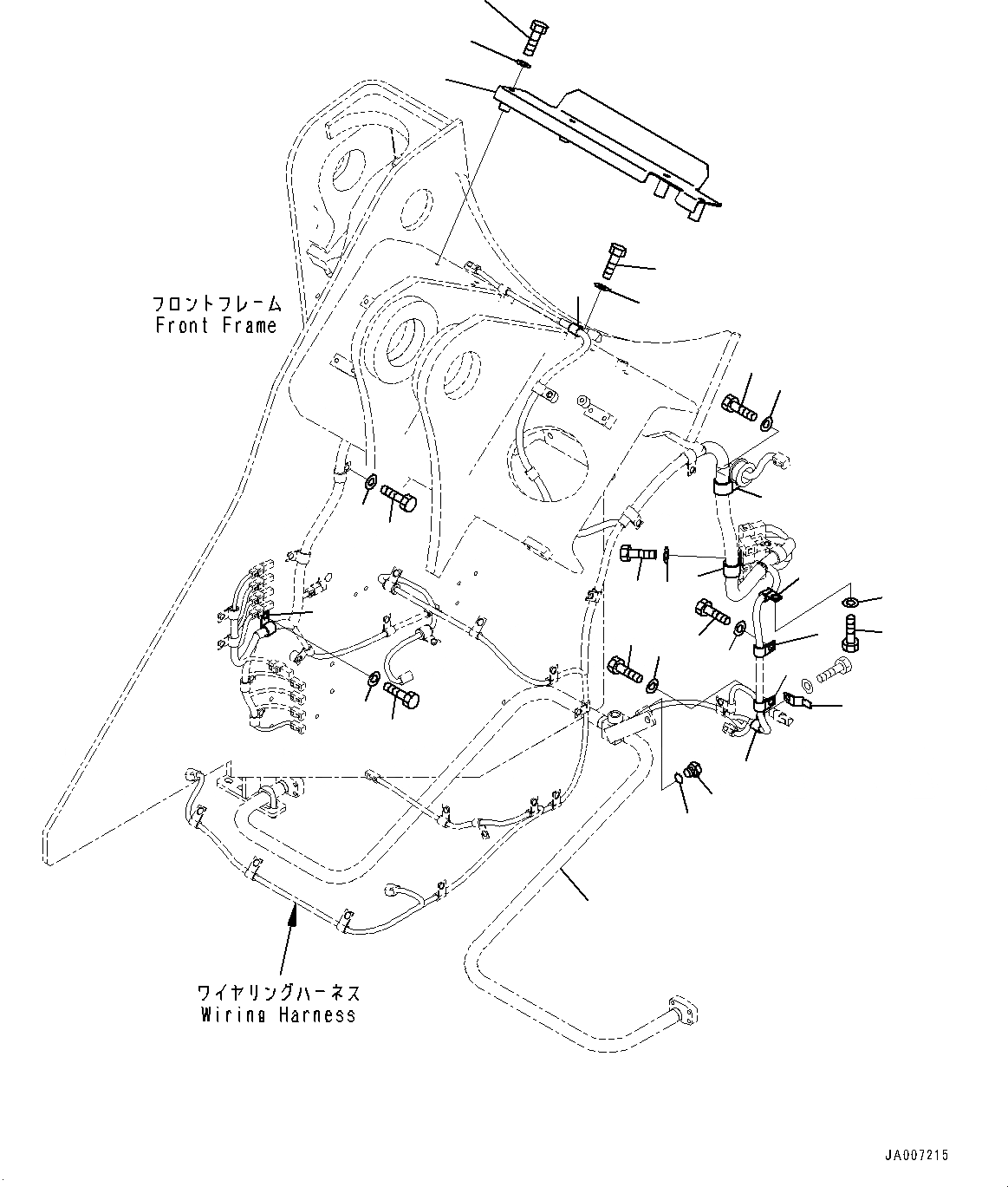 フロントフレーム
Front Frame

ワイヤリングハーネス
Wiring Harness

JA007215