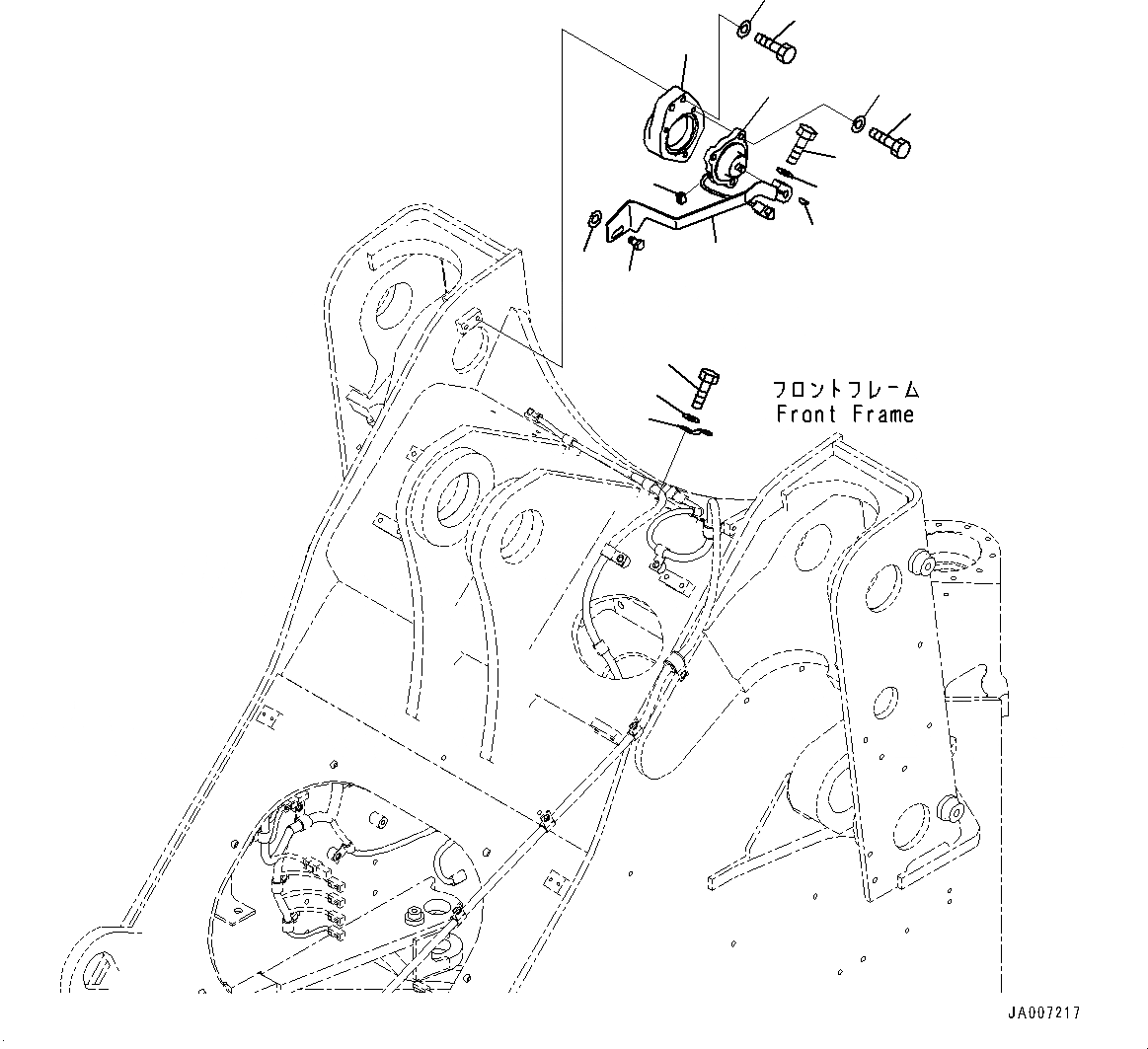 フロントフレーム
Front Frame

JA007217