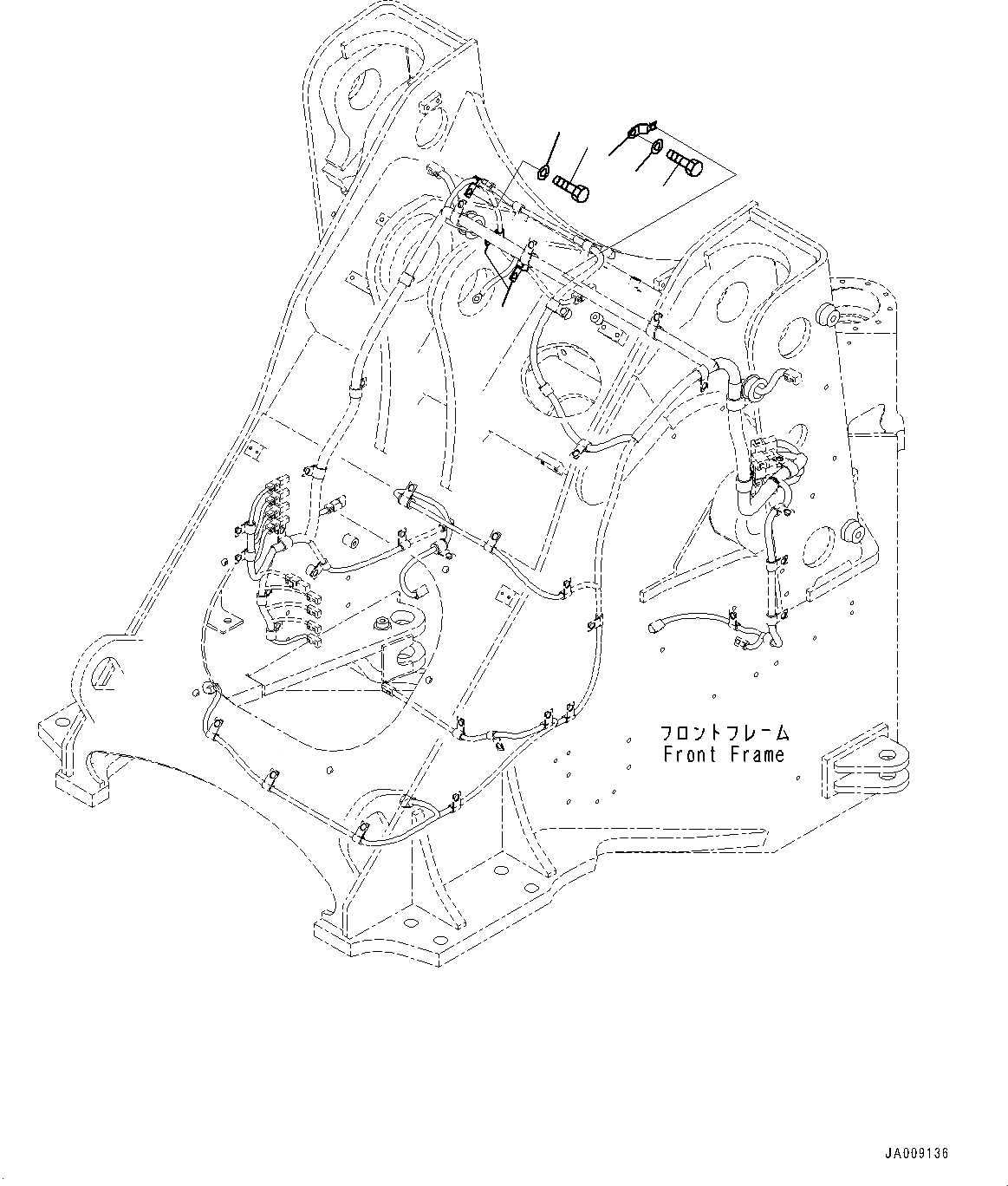 フロントフレーム
Front Frame

JA009136