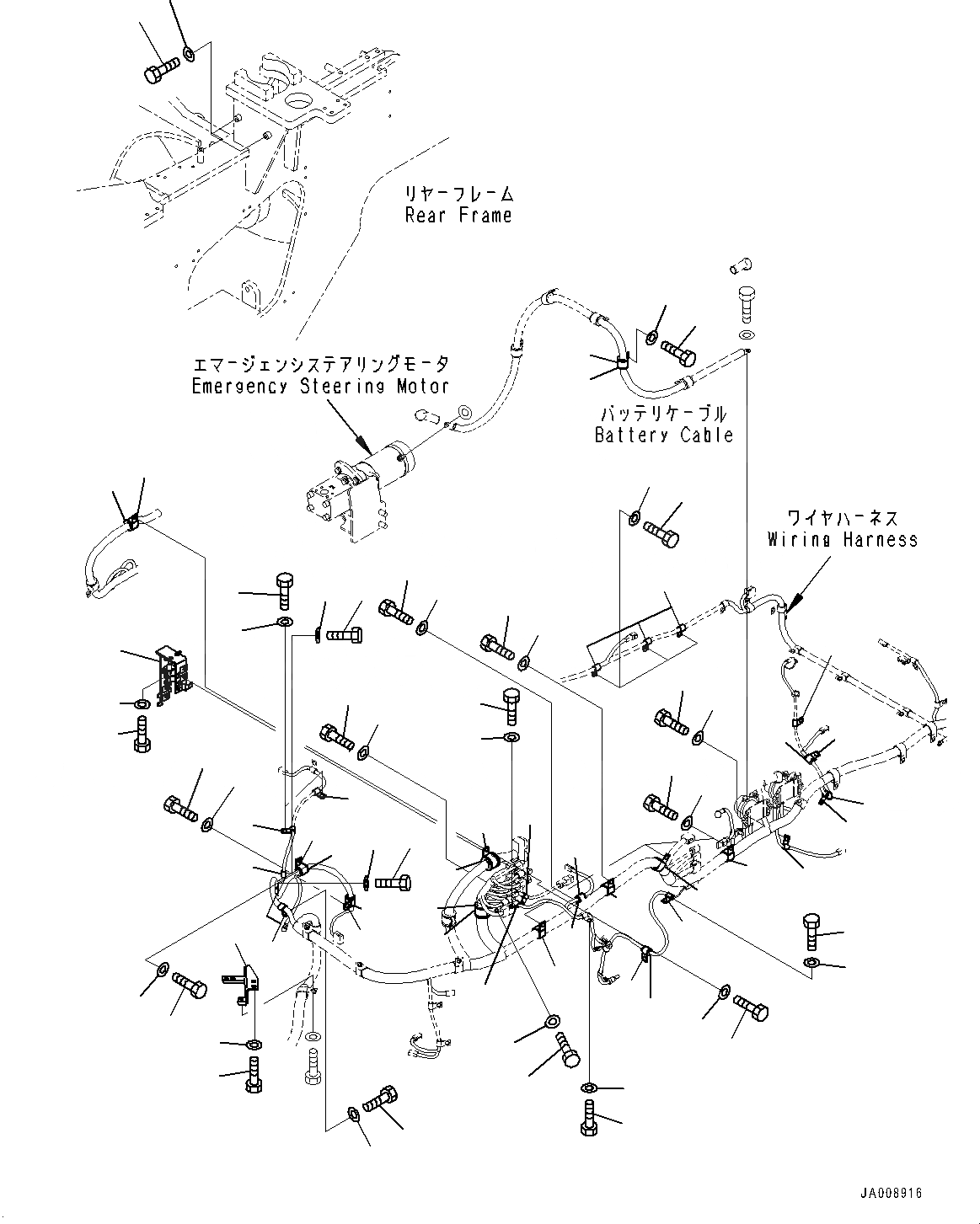 リヤーフレーム
Rear Frame

エマージェンシステアリングモータ
Emergency Steering Motor

バッテリケーブル
Battery Cable

ワイヤハーネス
Wiring Harness

JA008916