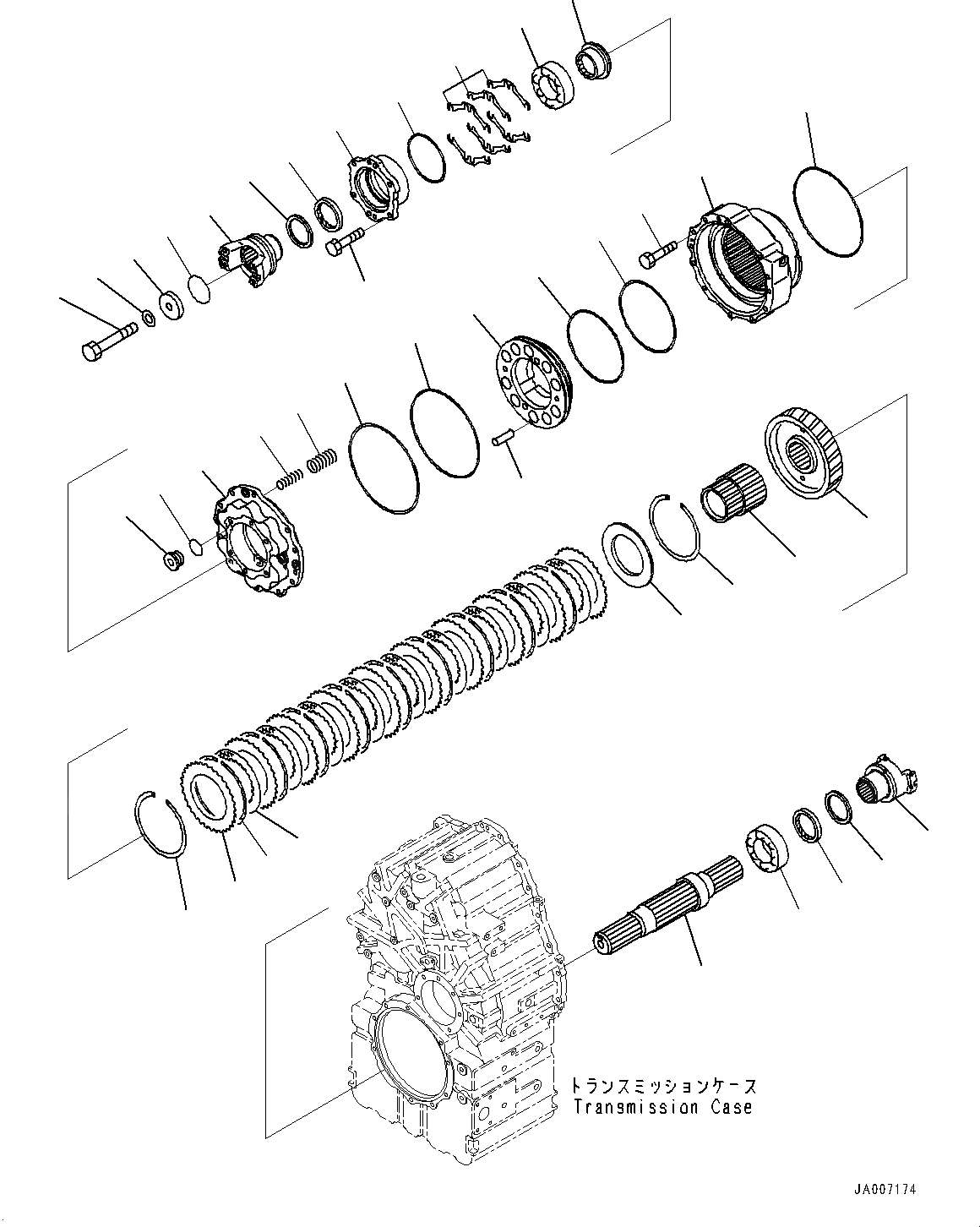 トランスミッションケース
Transmission Case

JA007174