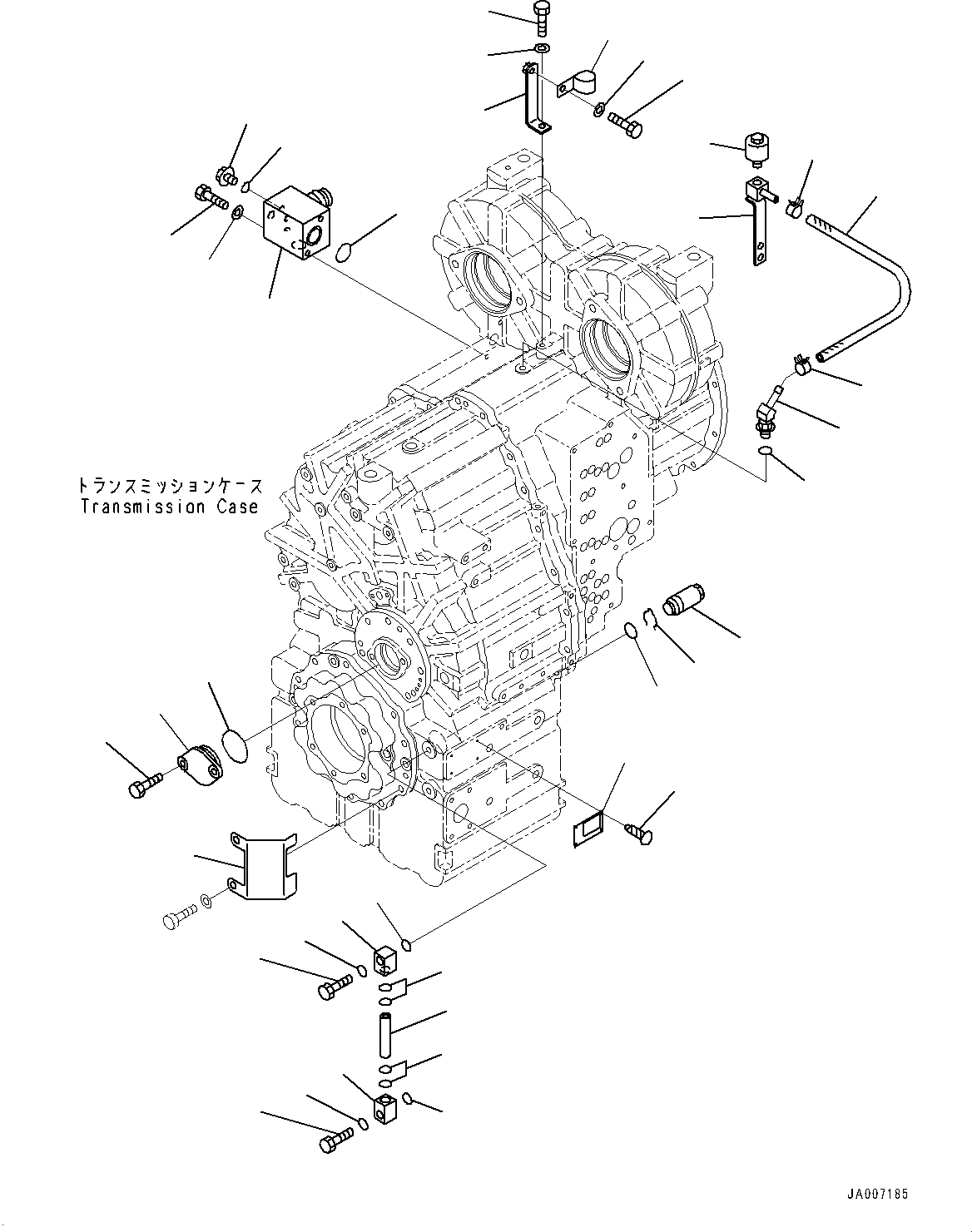 トランスミッションケース
Transmission Case

JA007185