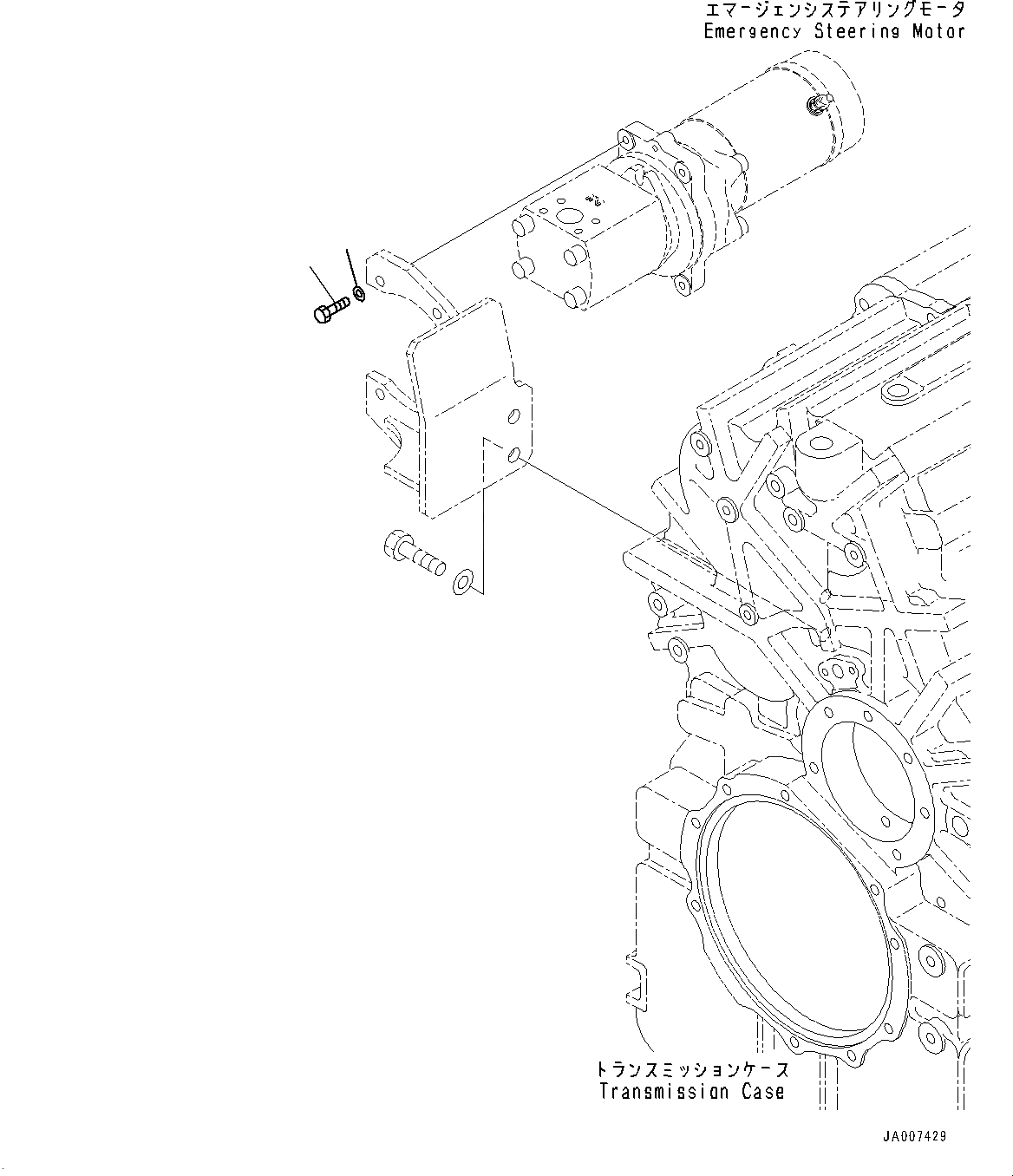 エマージェンシステアリングモータ
Emergency Steering Motor

トランスミッションケース
Transmission Case

JA007429