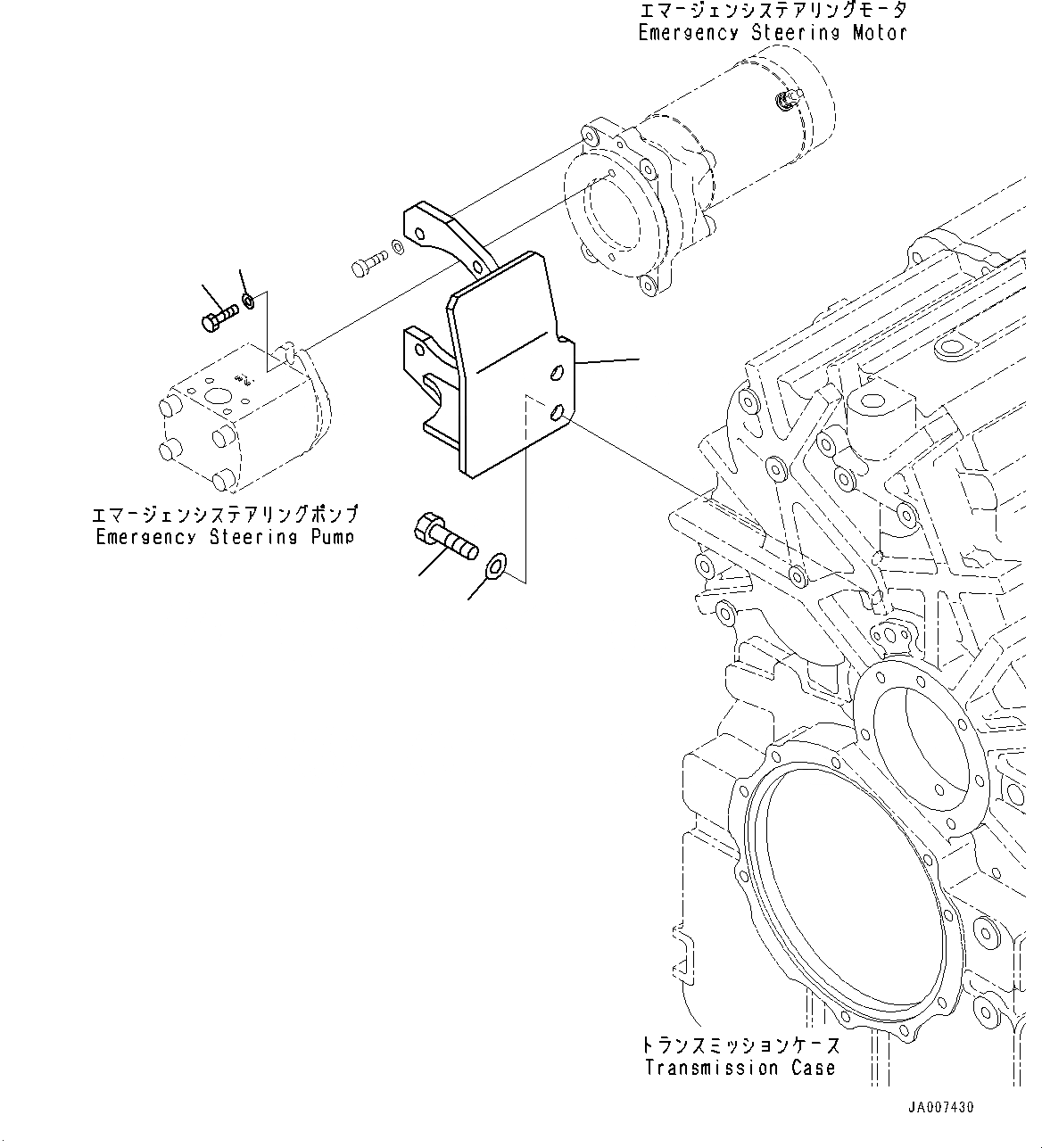 エマージェンシステアリングモータ
Emergency Steering Motor

エマージェンシステアリングポンプ
Emergency Steering Pump

トランスミッションケース
Transmission Case

JA007430