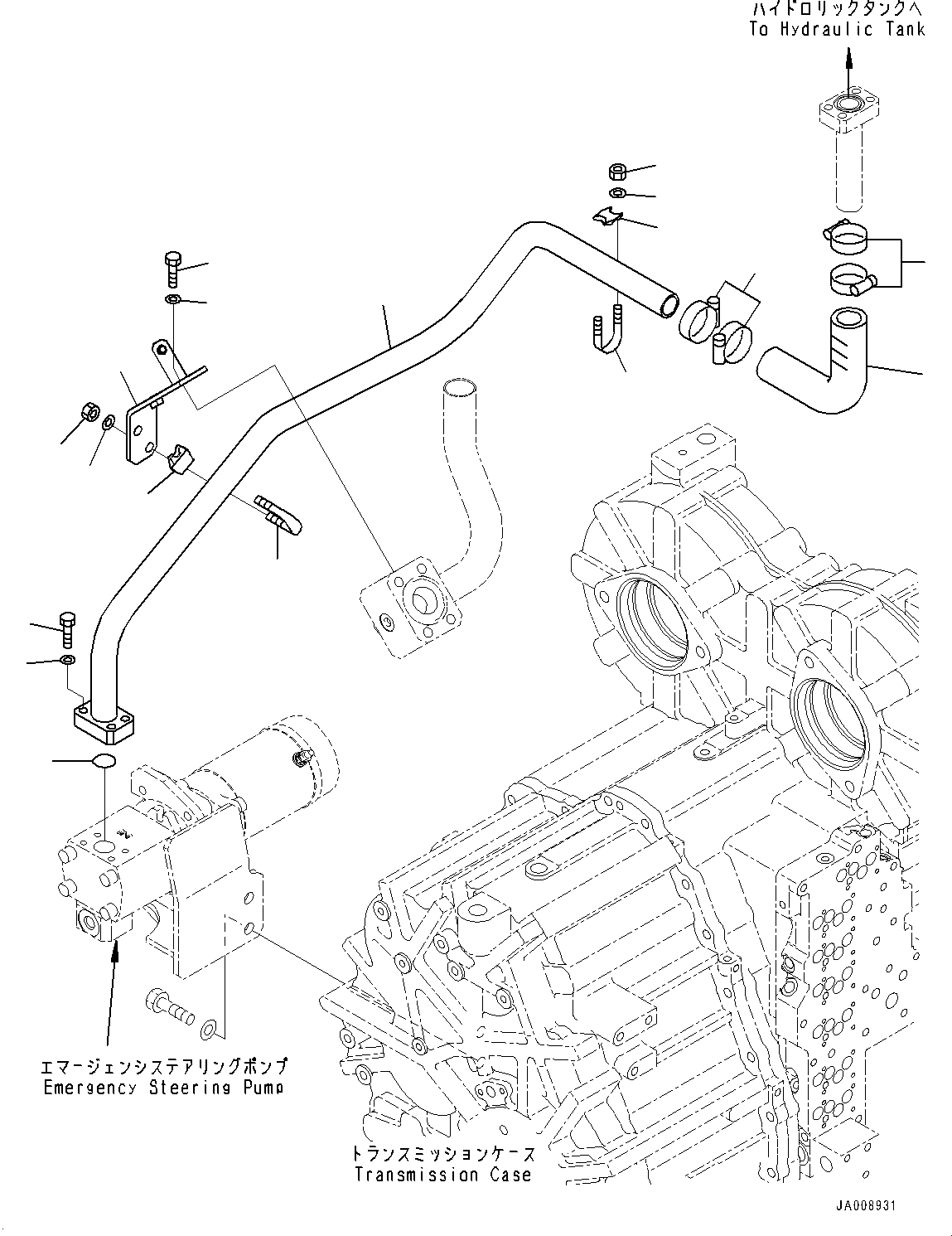 ハイドロリックタンクへ
To Hydraulic Tank

エマージェンシステアリングポンプ
Emergency Steering Pump

トランスミッションケース
Transmission Case

JA008931