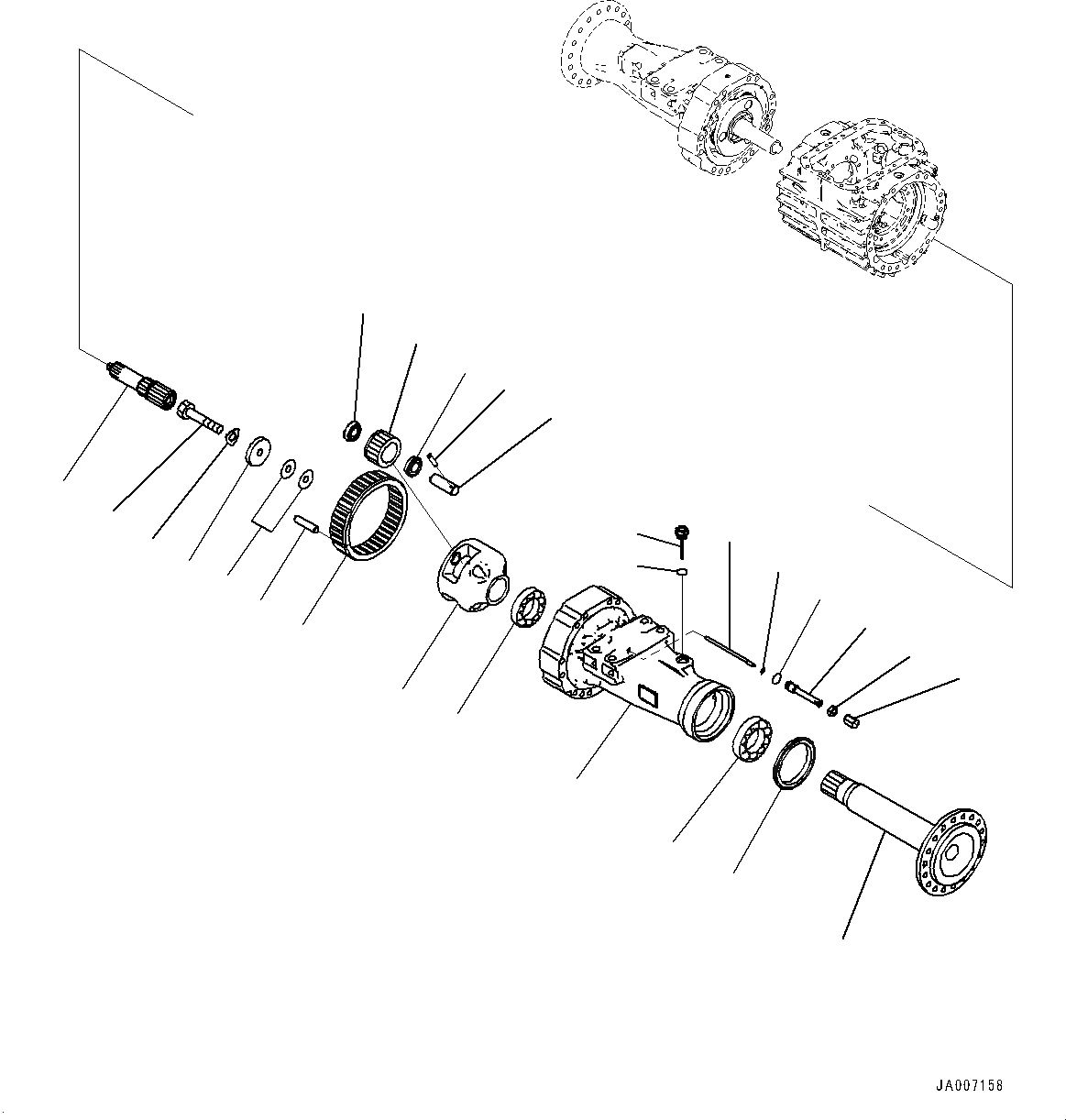 JA007158