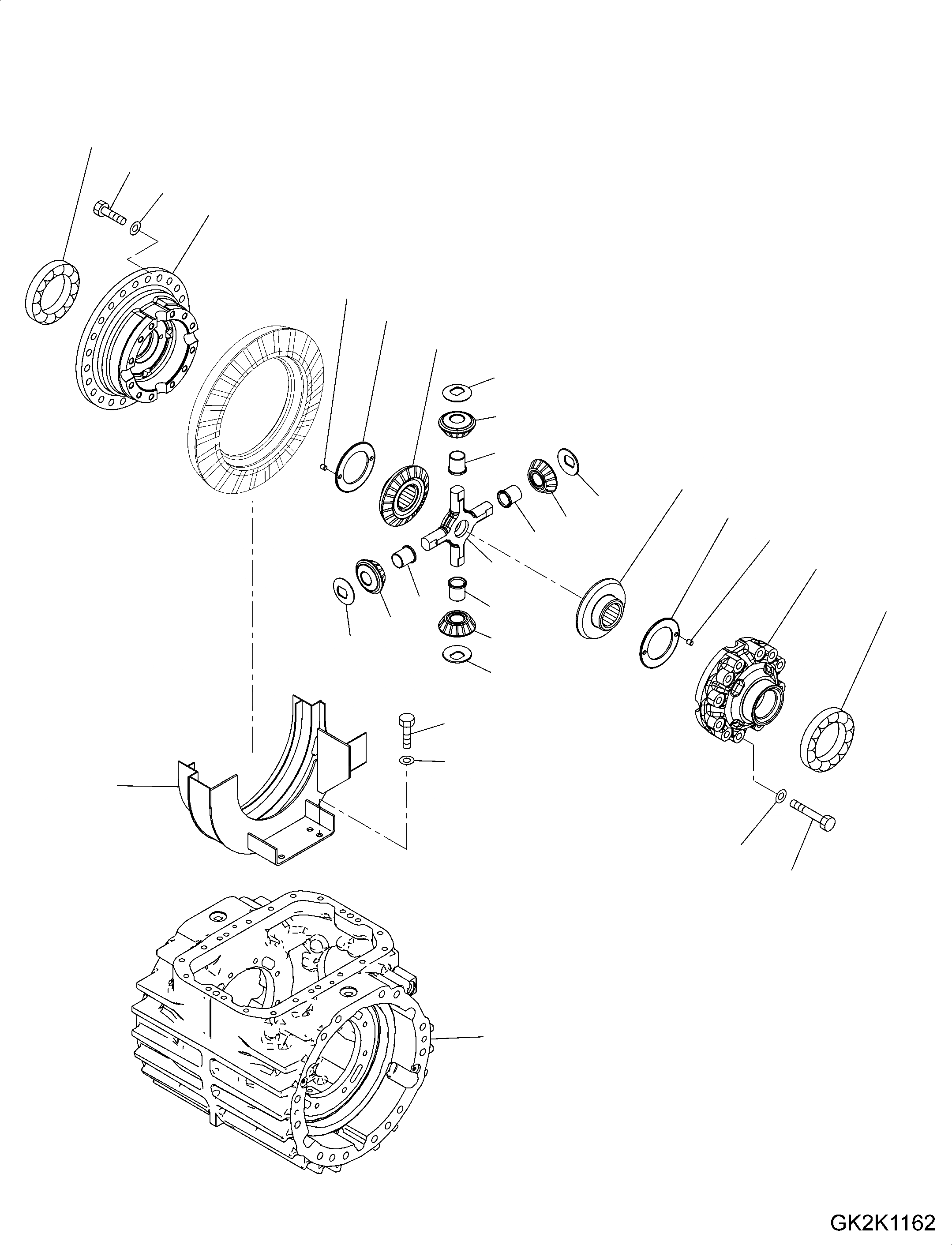 GK2K1162