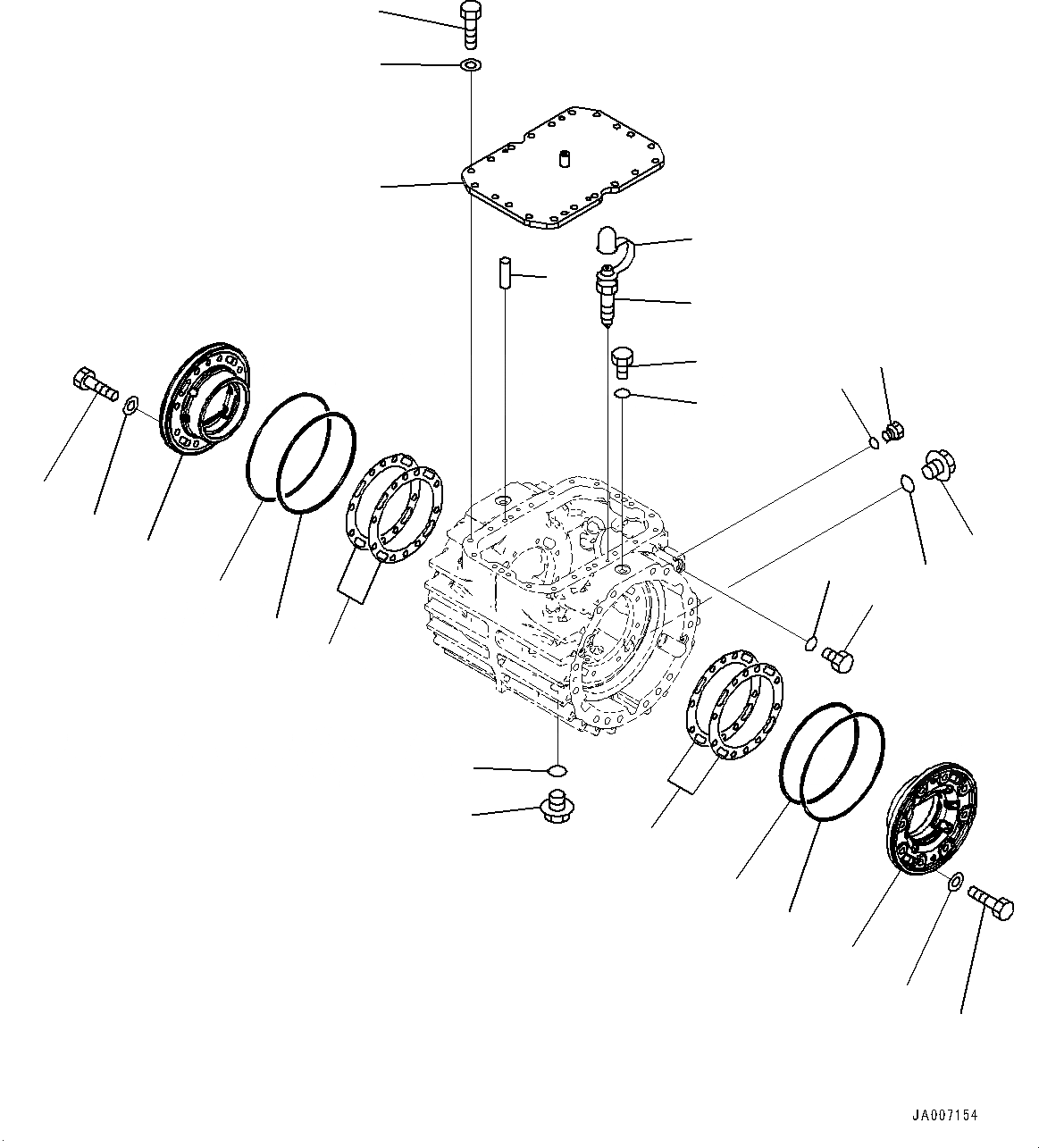 JA007154