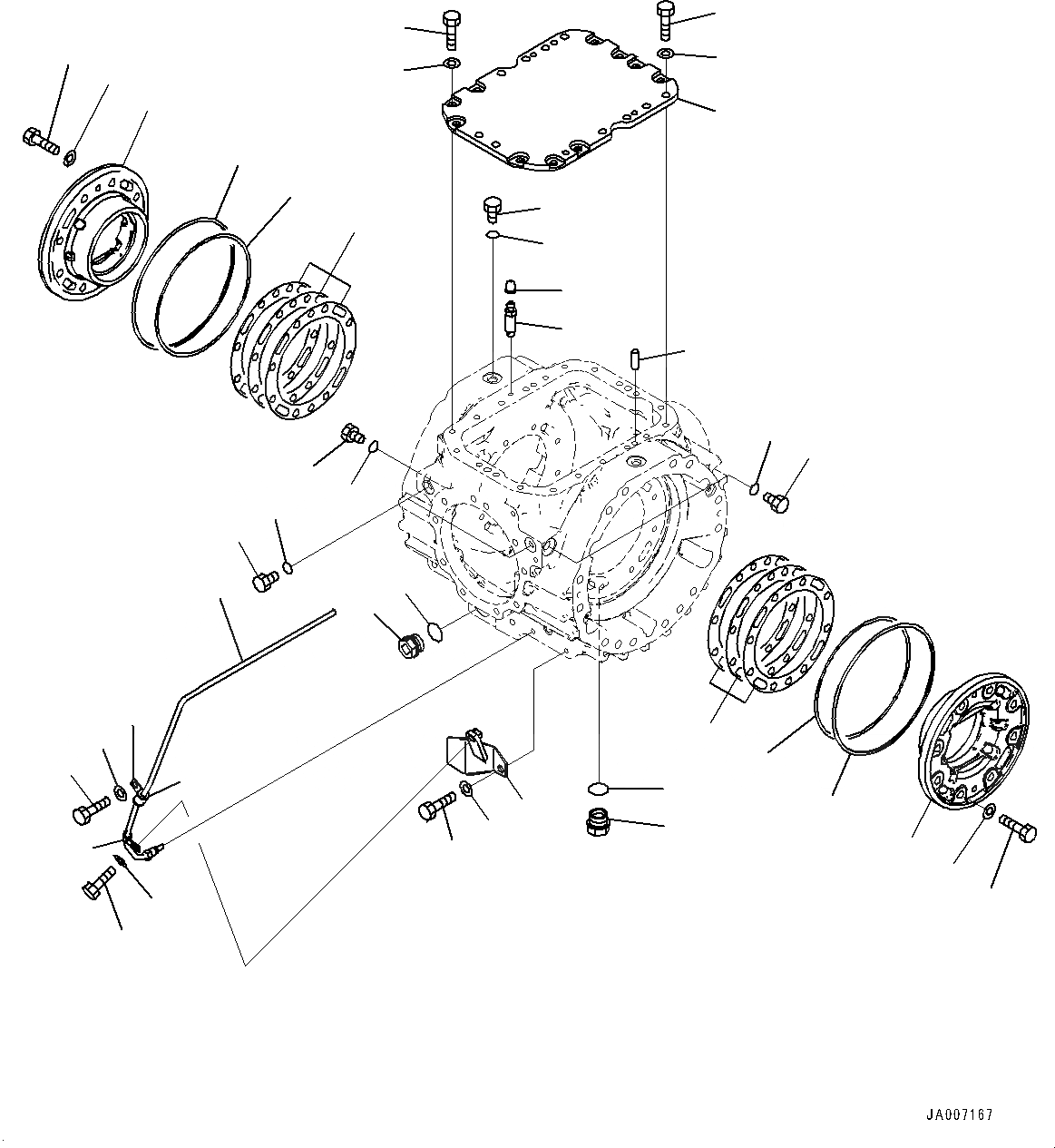 JA007167