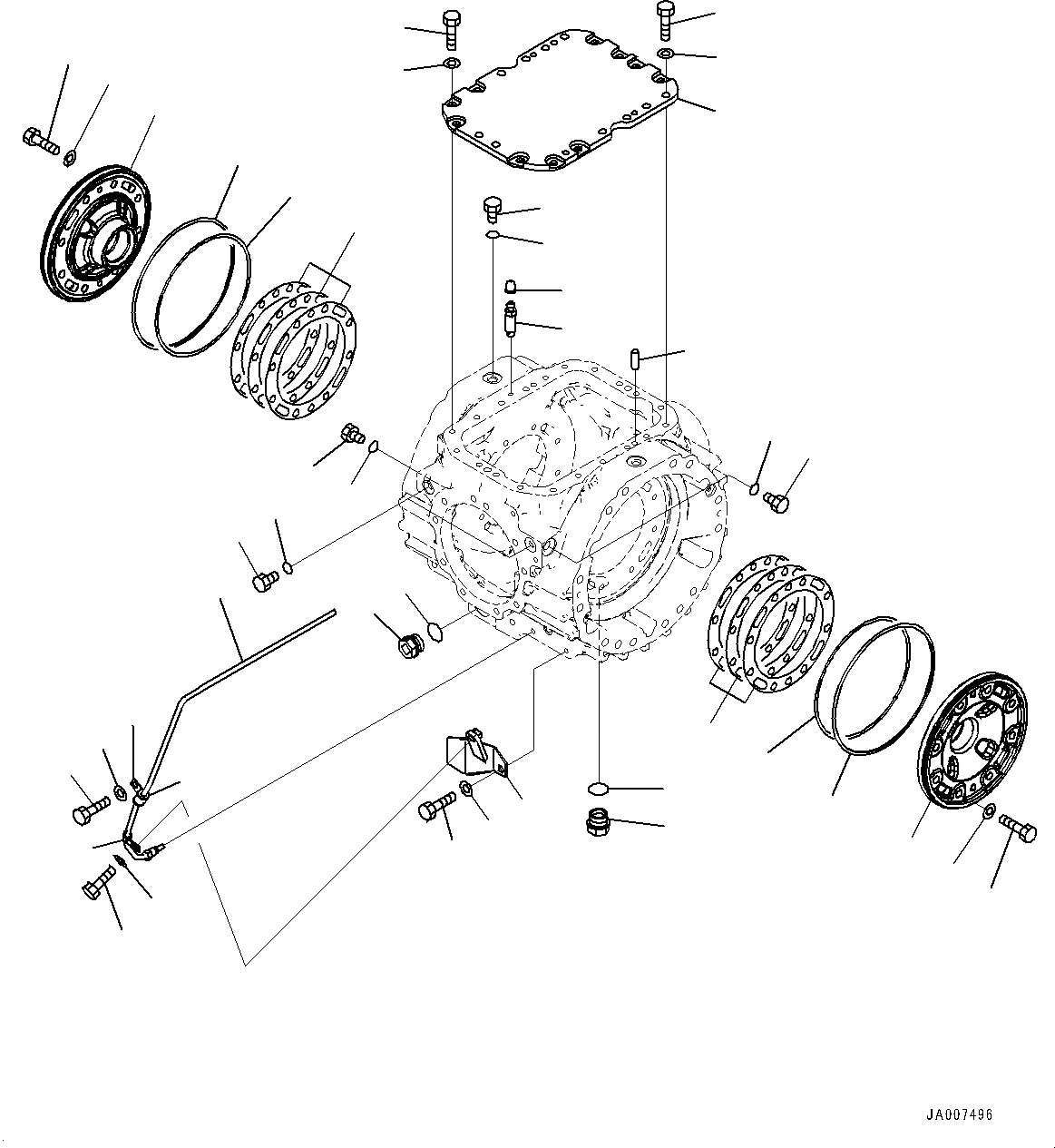 JA007496