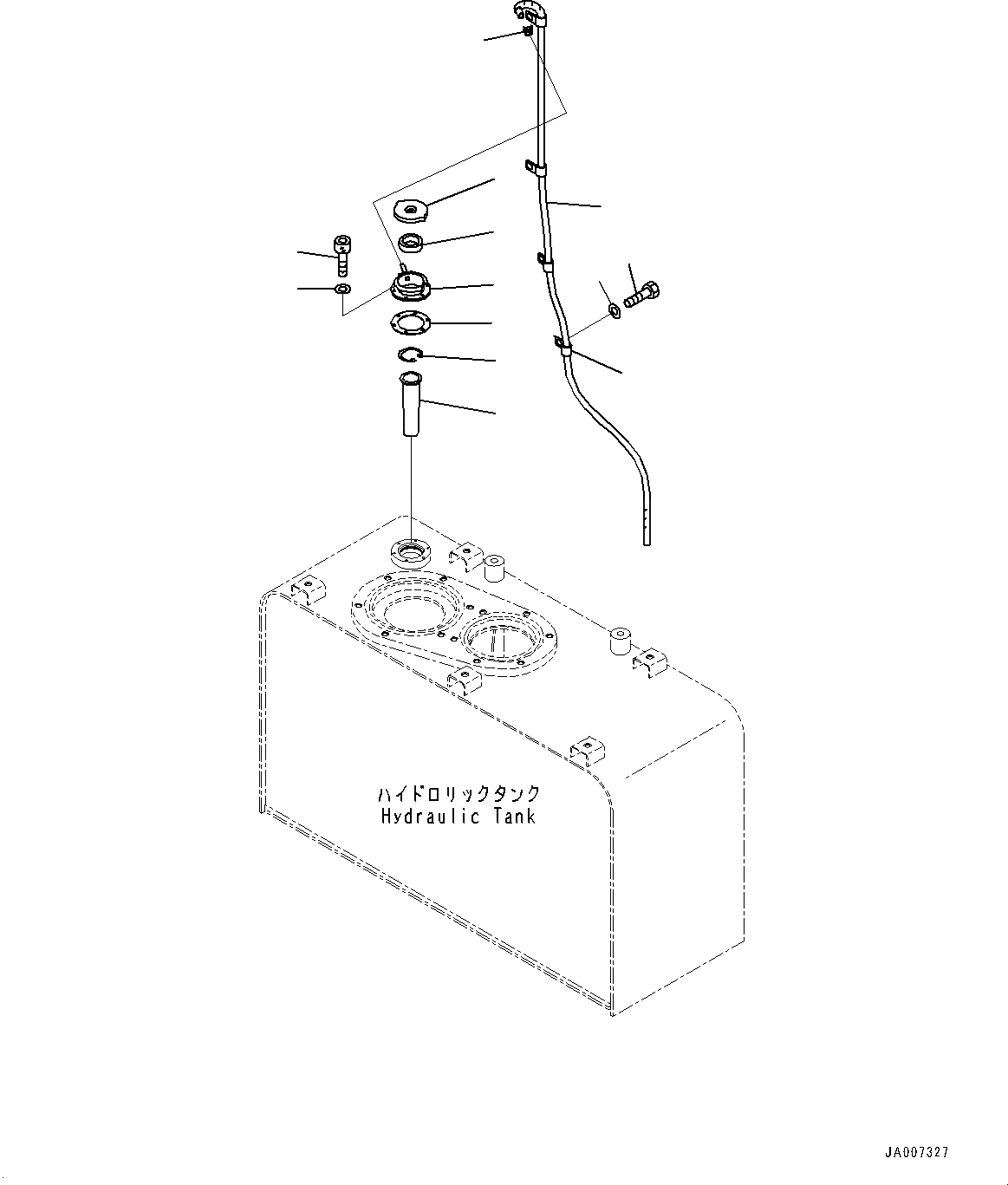 ハイドロリックタンク
Hydraulic Tank

JA007327