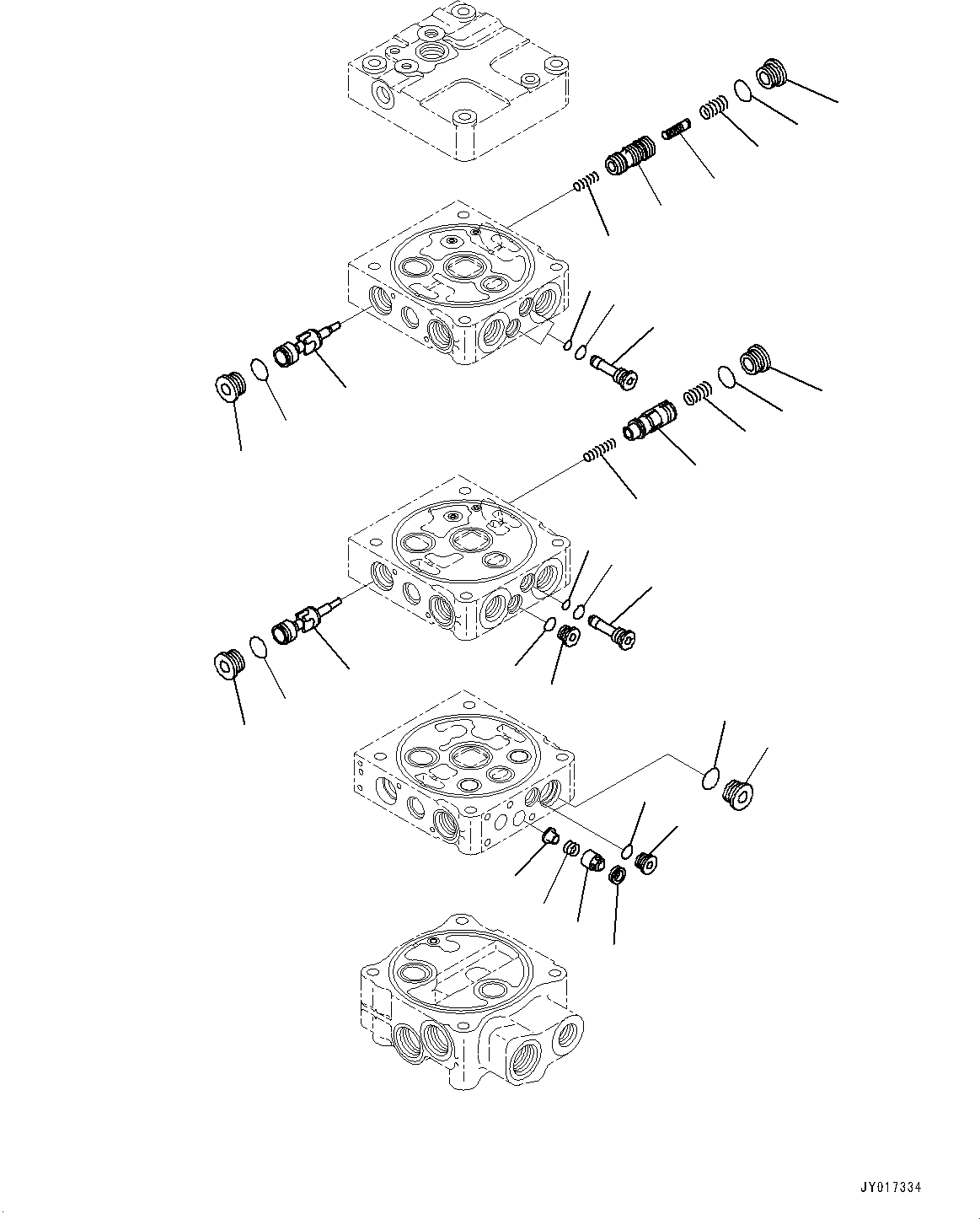 JY017334