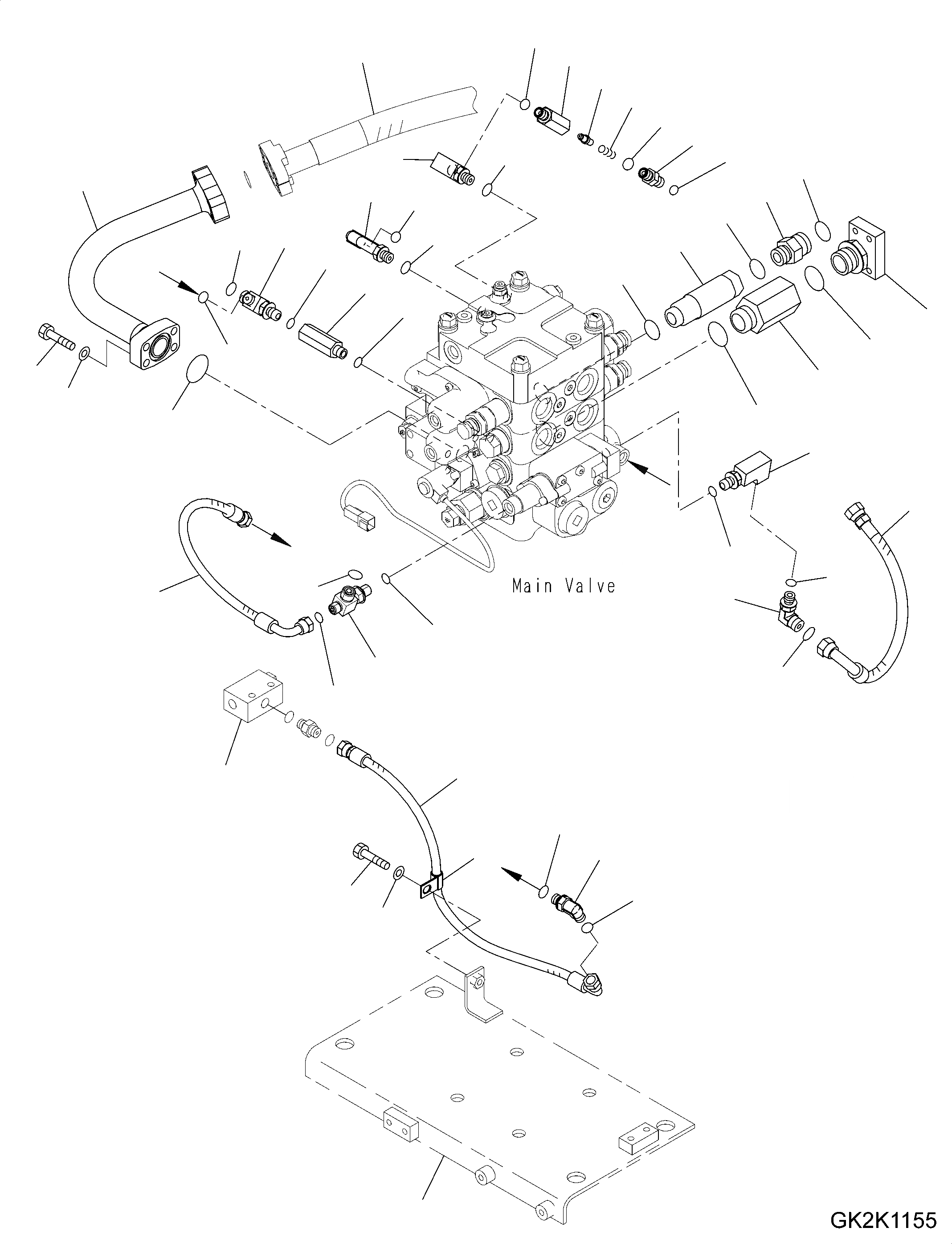 Main Valve

GK2K1155