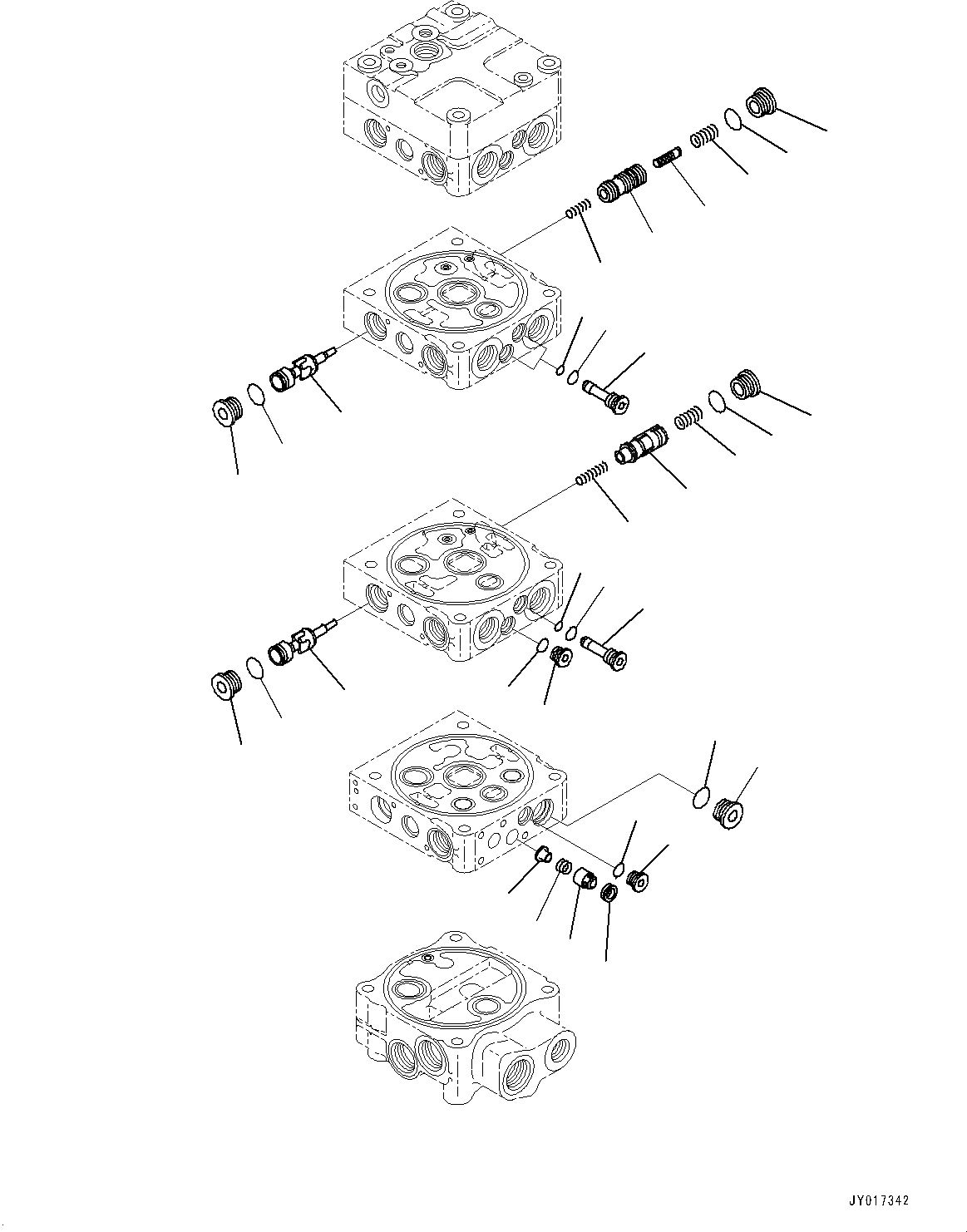 JY017342