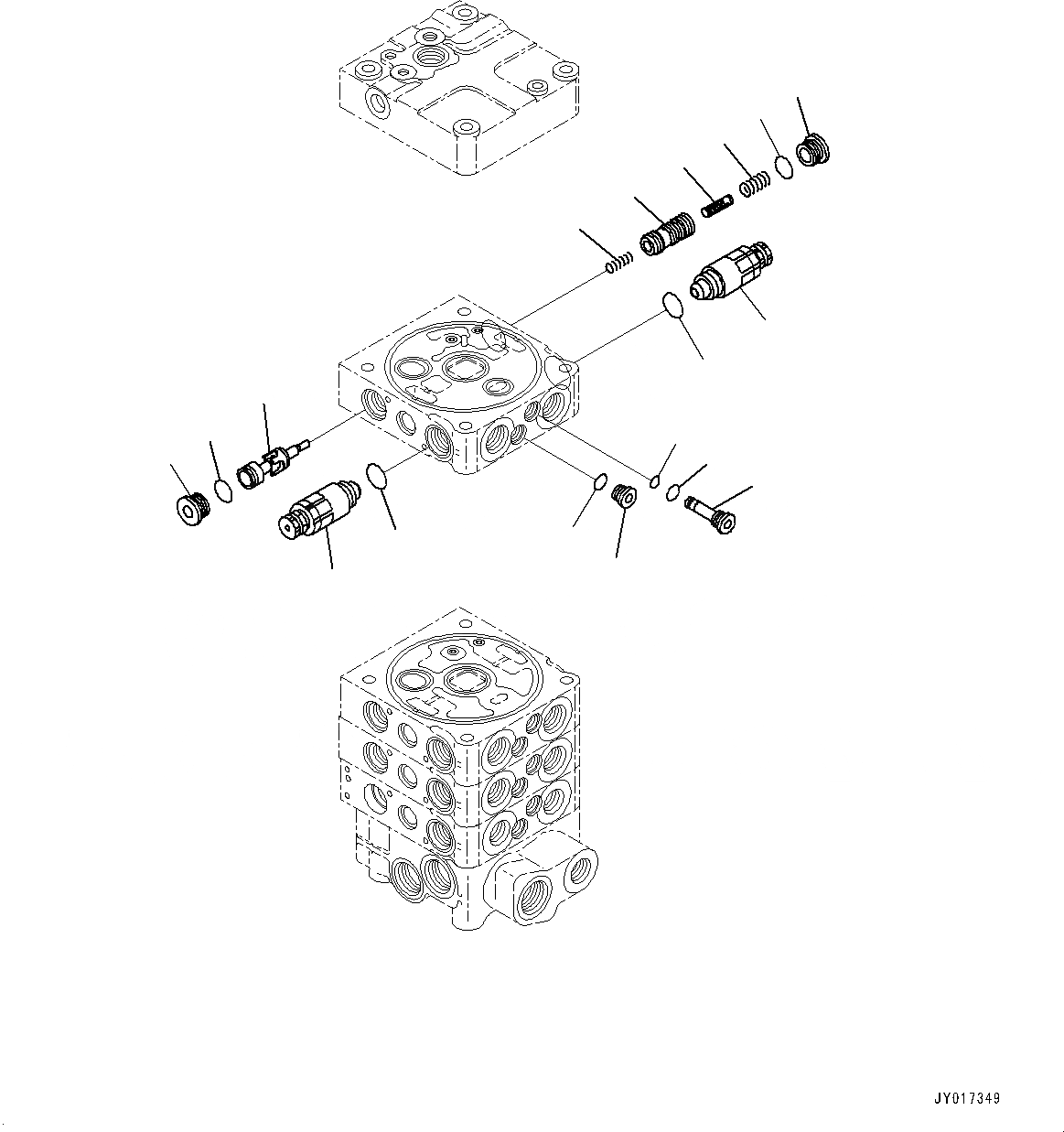 JY017349