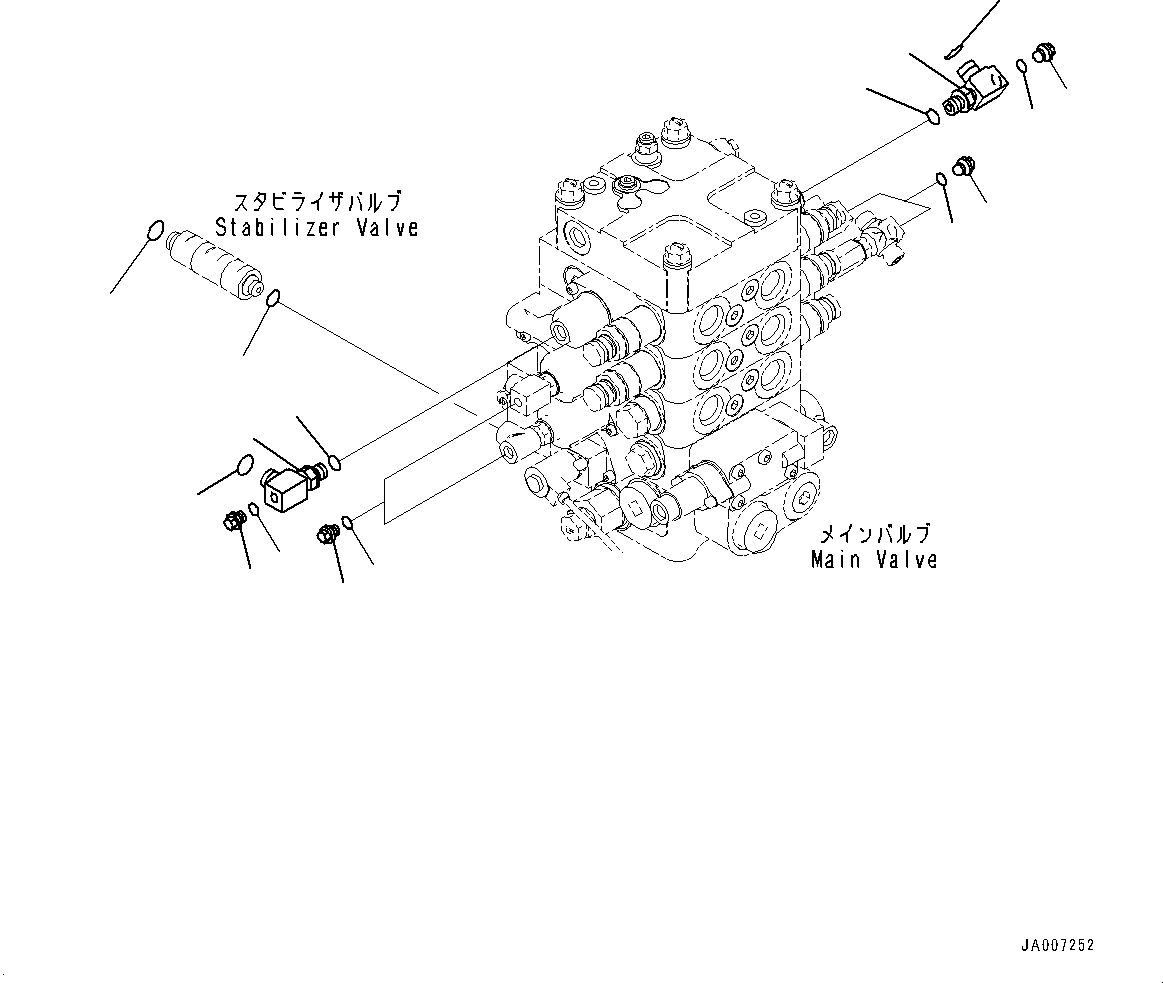 スタビライザバルブ
Stabilizer Valve

メインバルブ
Main Valve

JA007252