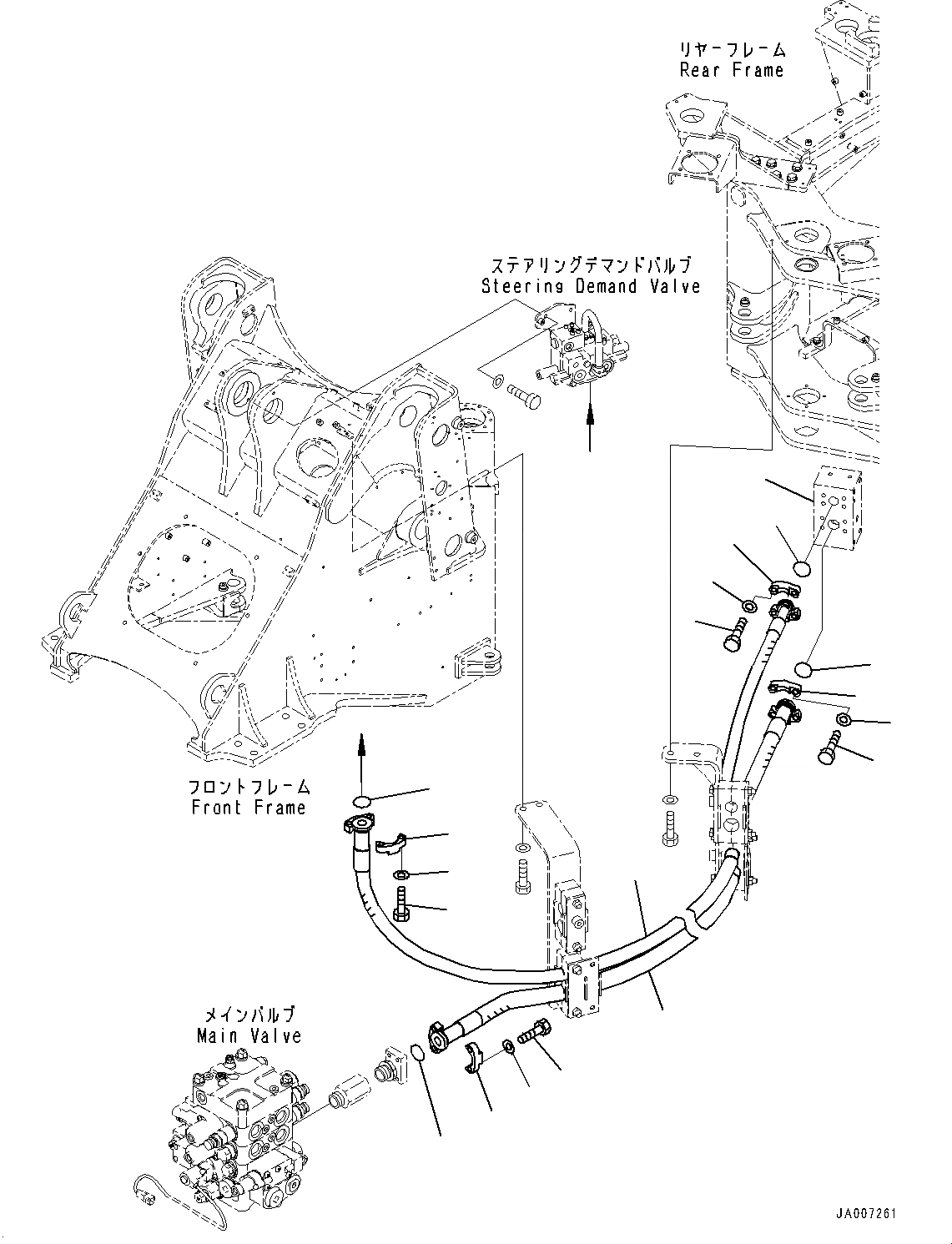 リヤーフレーム
Rear Frame

ステアリングデマンドバルブ
Steering Demand Valve

フロントフレーム
Front Frame

メインバルブ
Main Valve

JA007261