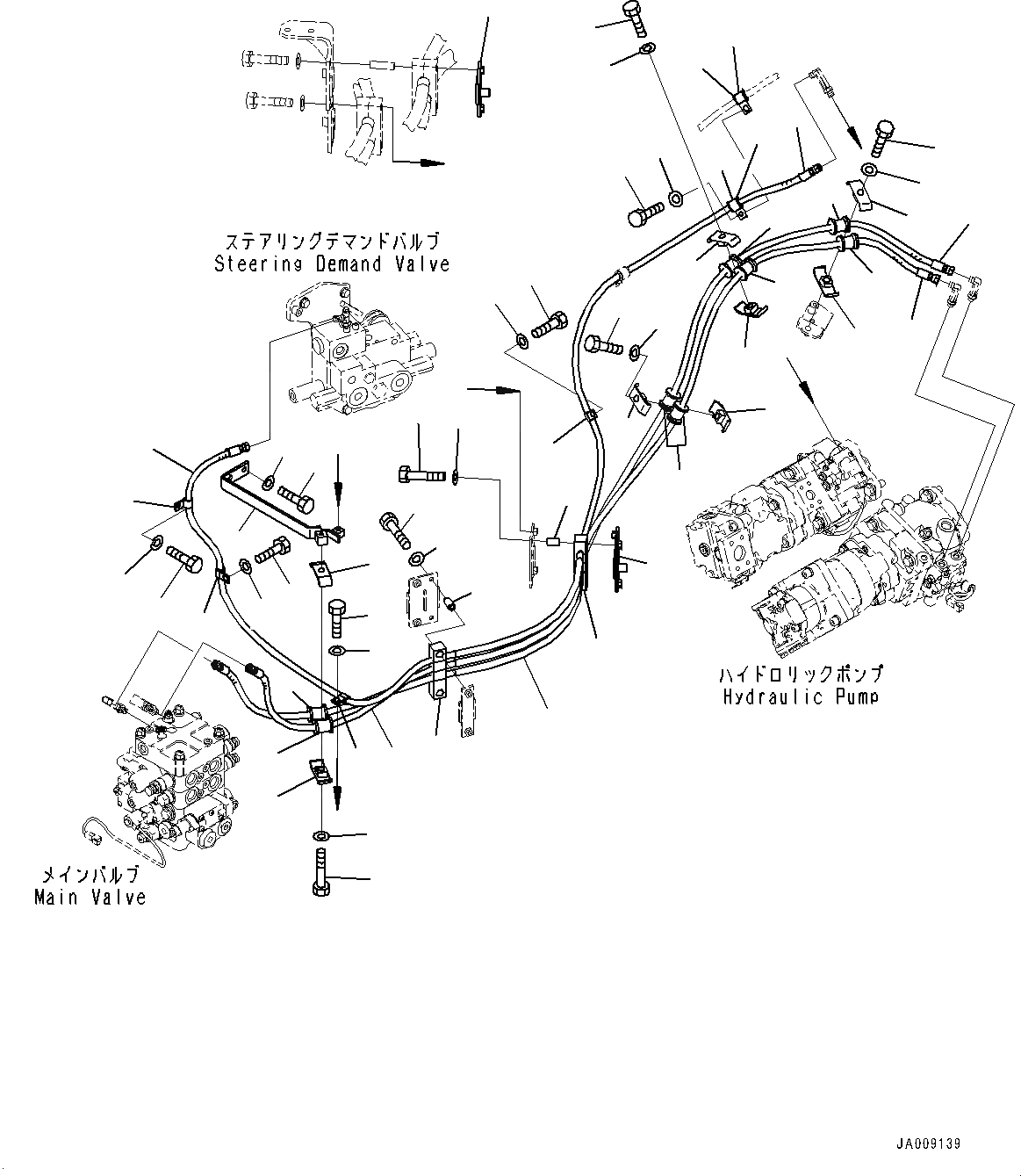 ステアリングデマンドバルブ
Steering Demand Valve

ハイドロリックポンプ
Hydraulic Pump

メインバルブ
Main Valve

JA009139