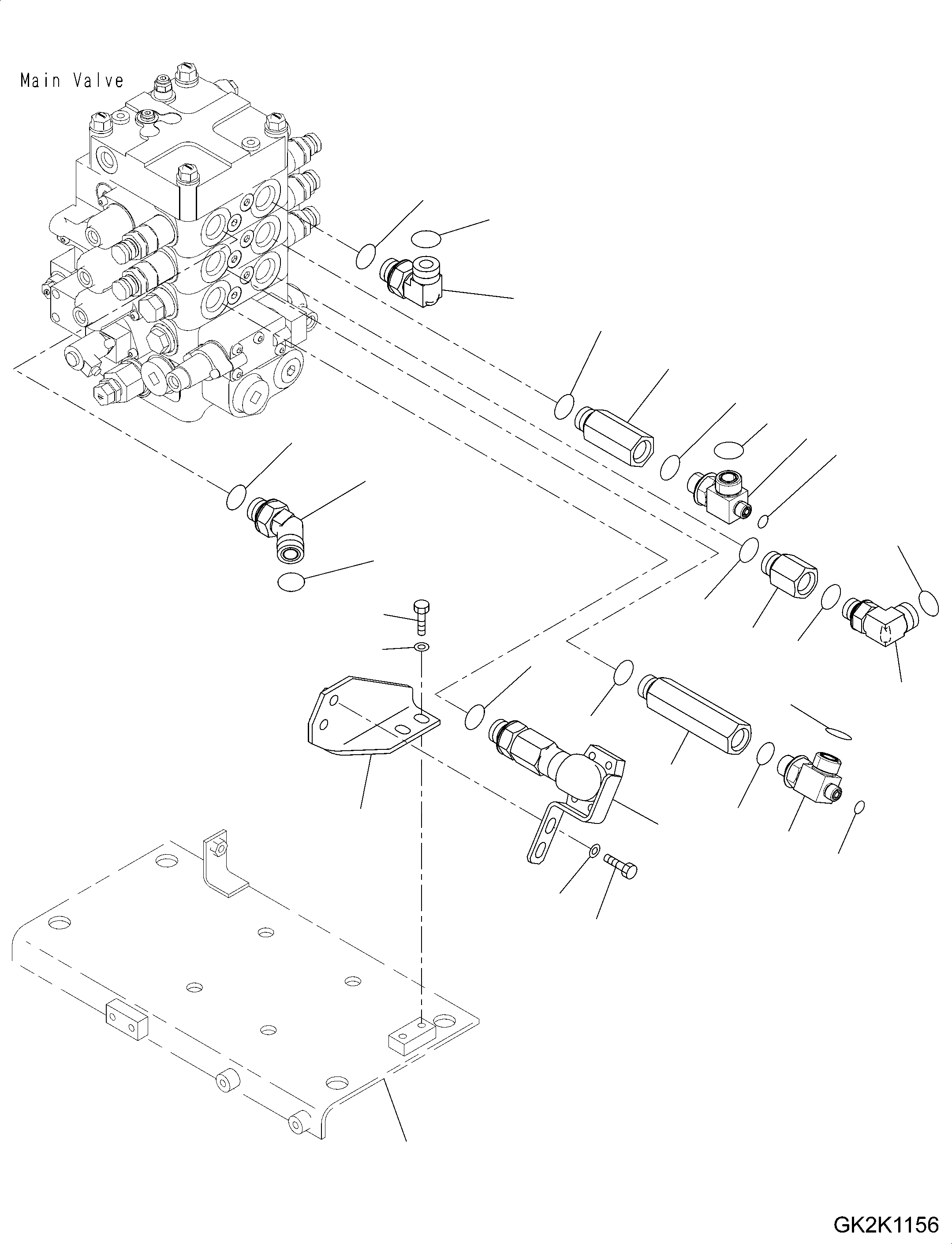 Main Valve

GK2K1156