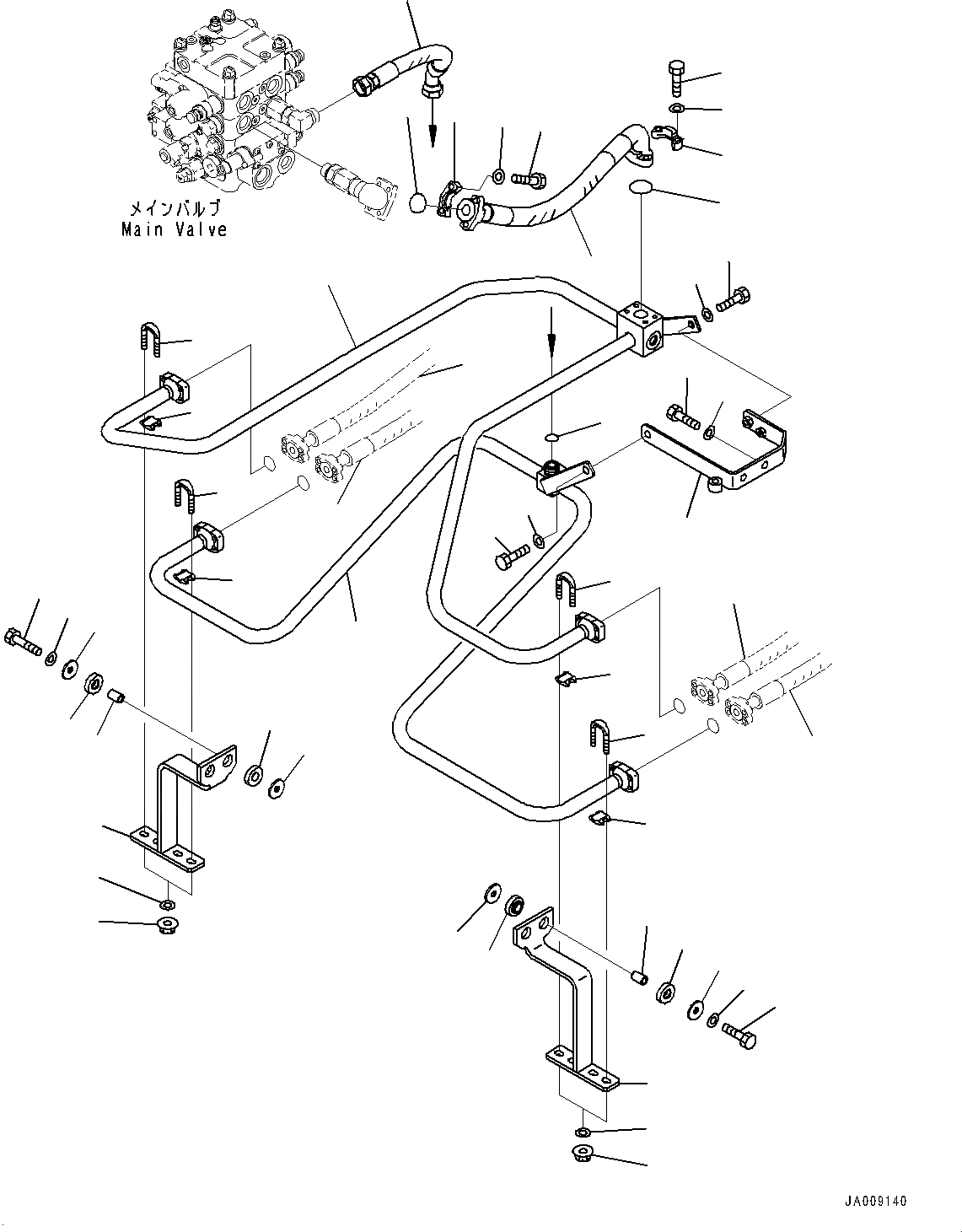 メインバルブ
Main Valve

JA009140