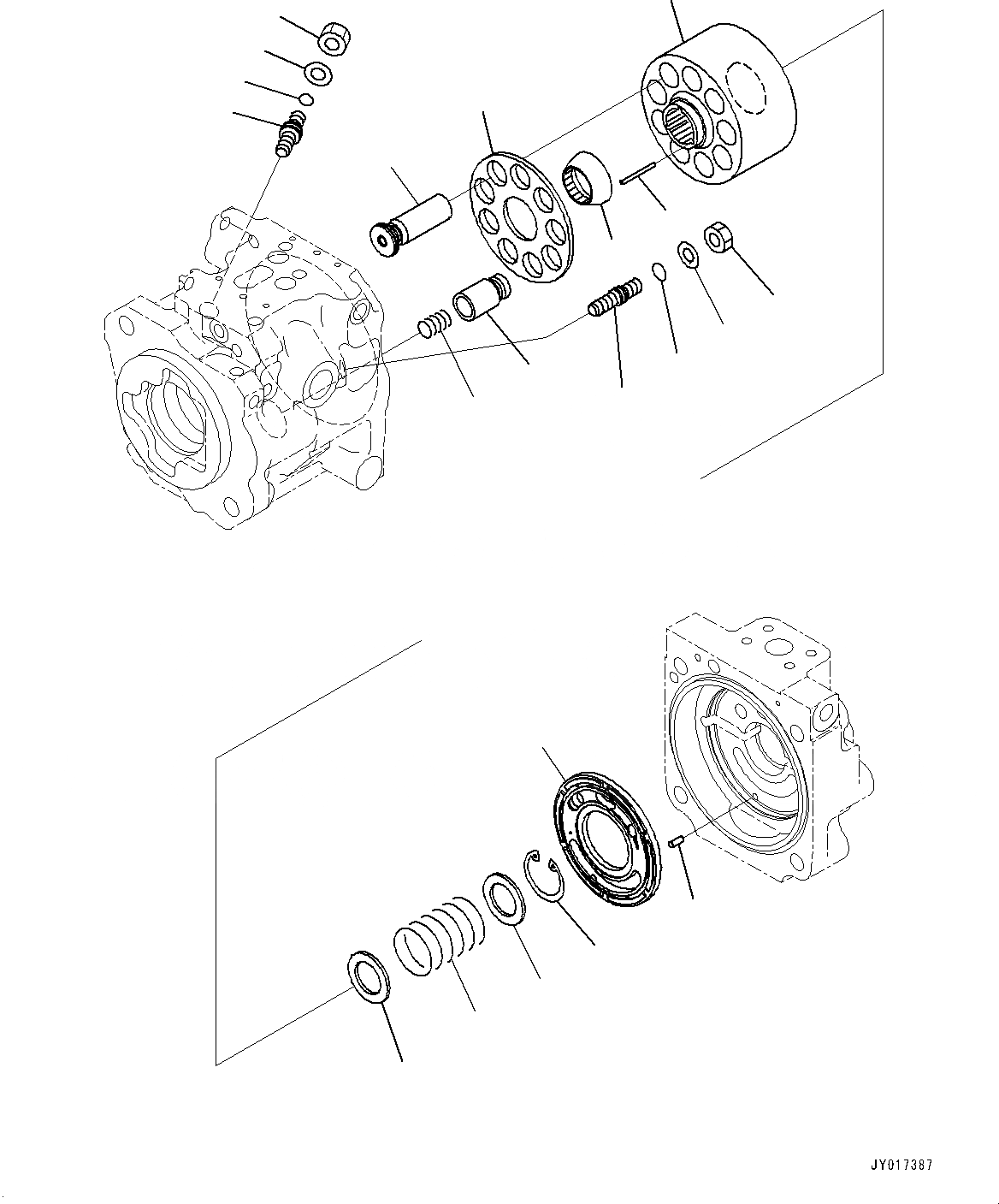 JY017387