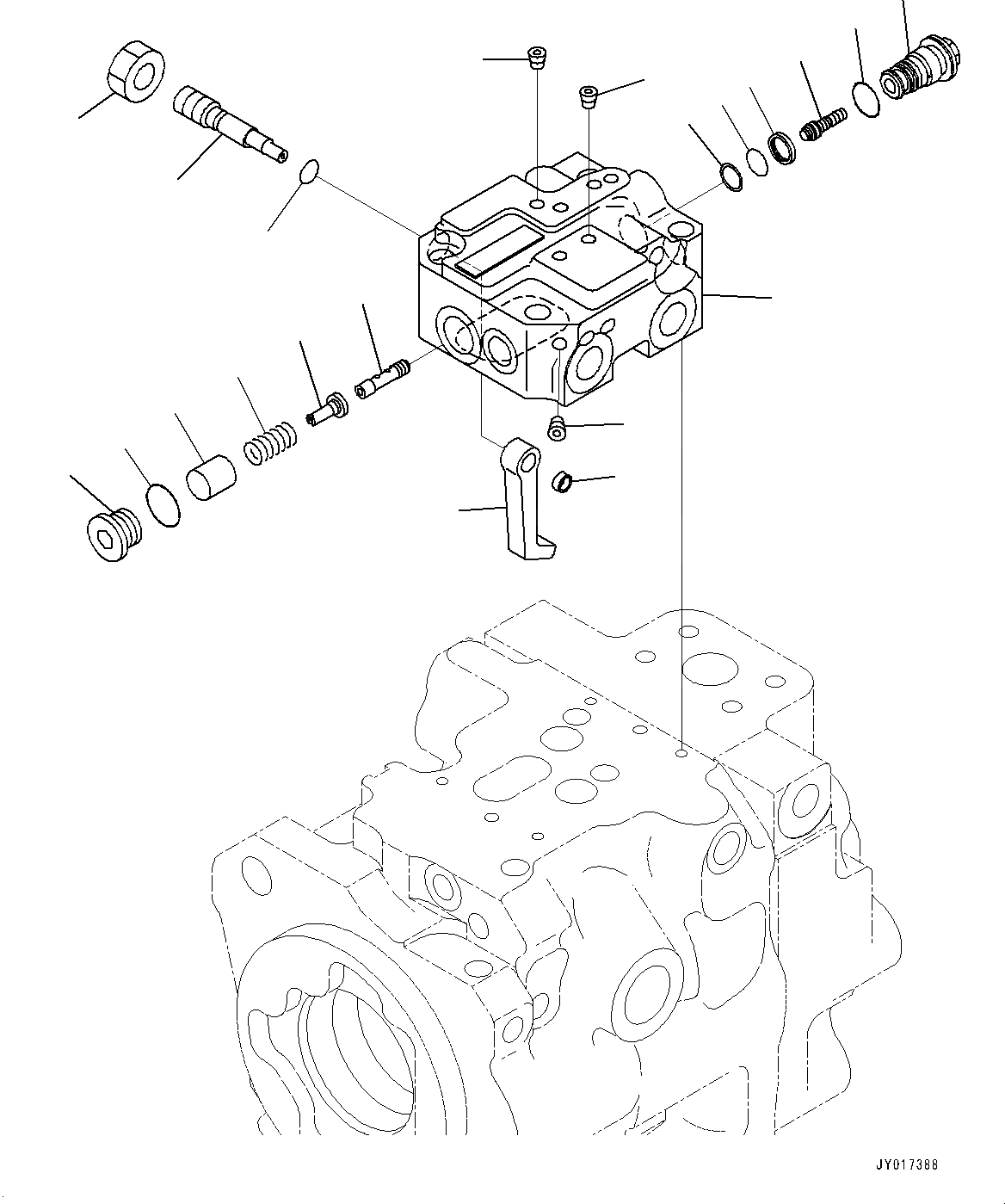 JY017388