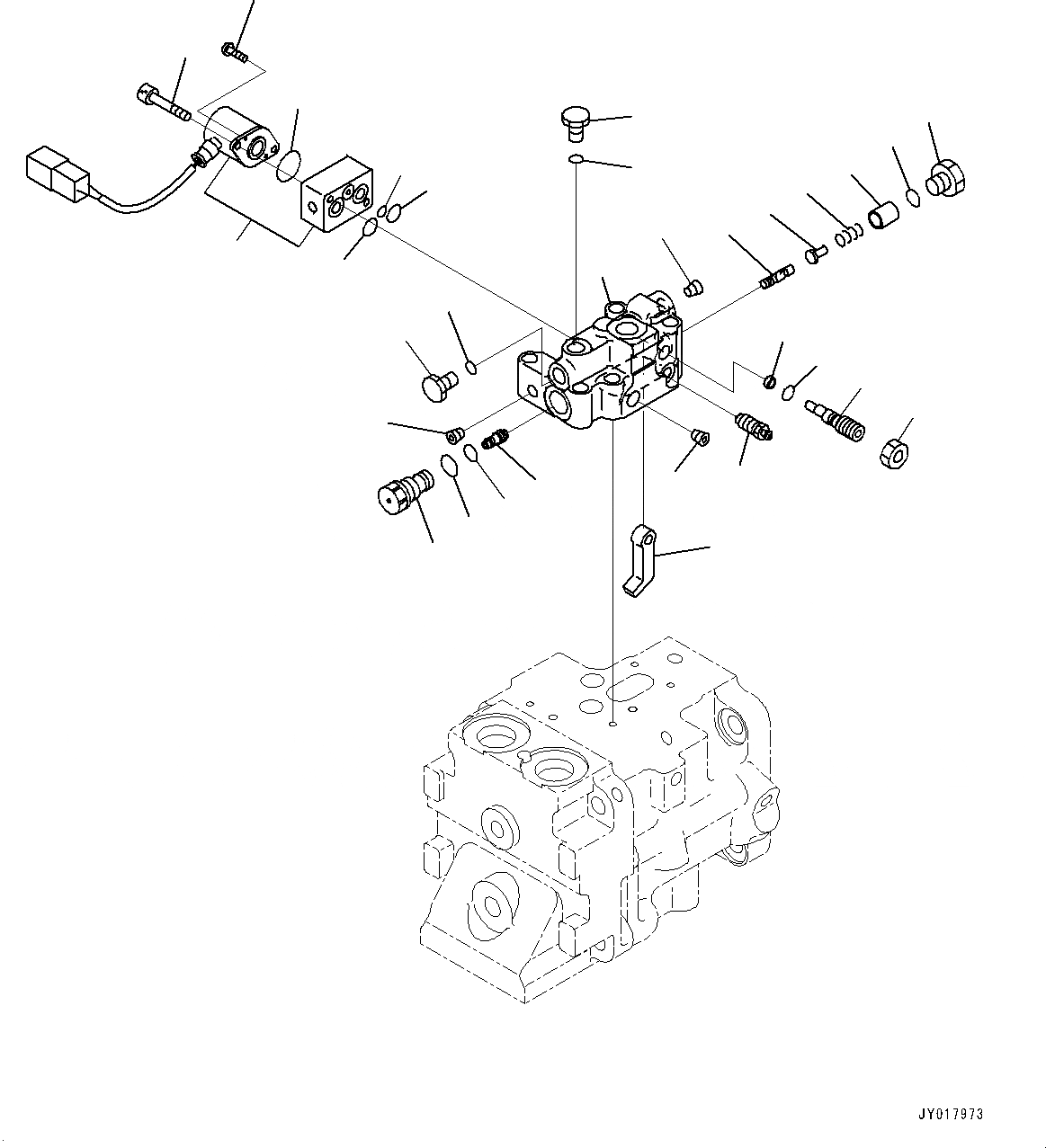 JY017973