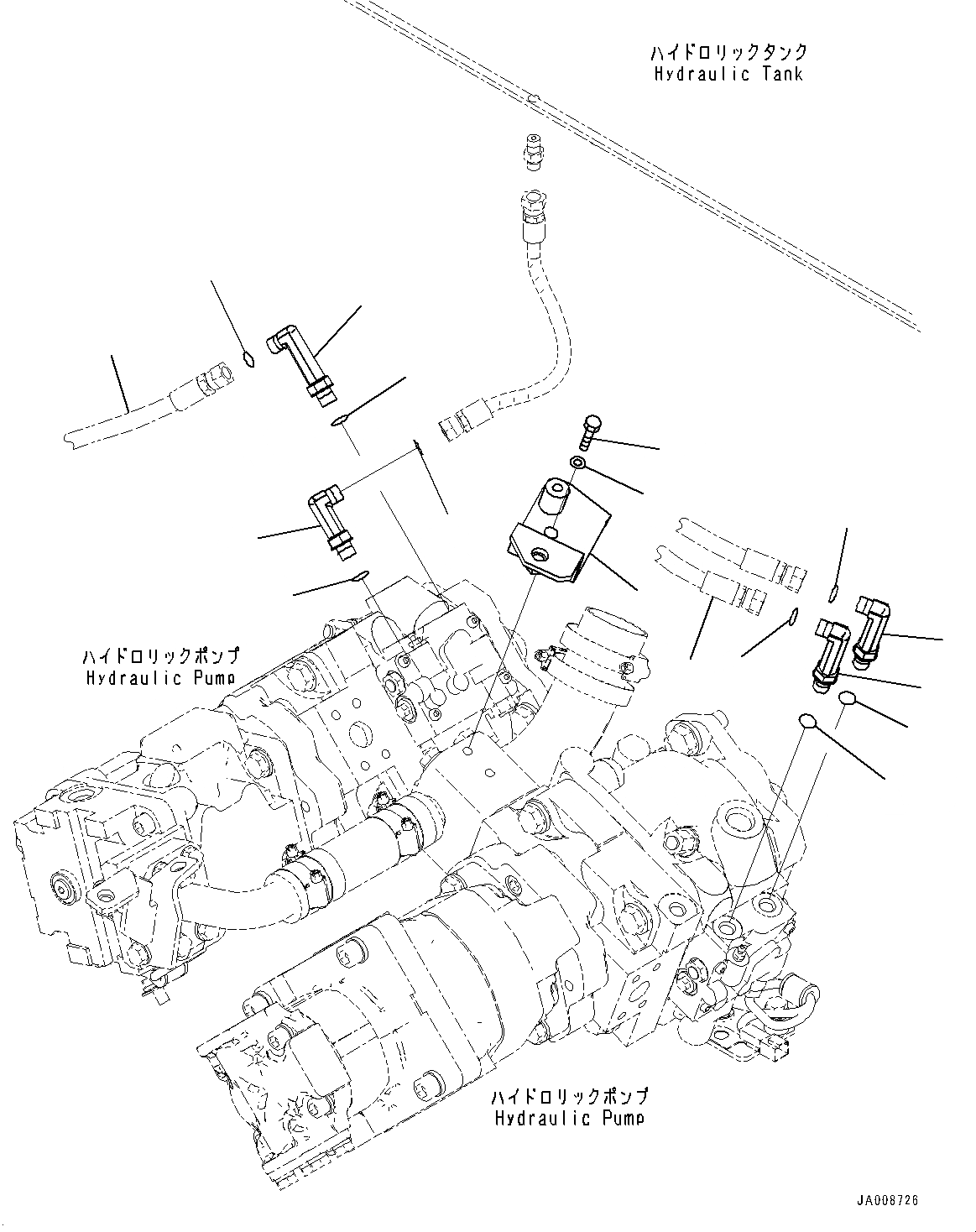 ハイドロリックタンク
Hydraulic Tank

ハイドロリックポンプ
Hydraulic Pump

ハイドロリックポンプ
Hydraulic Pump

JA008726