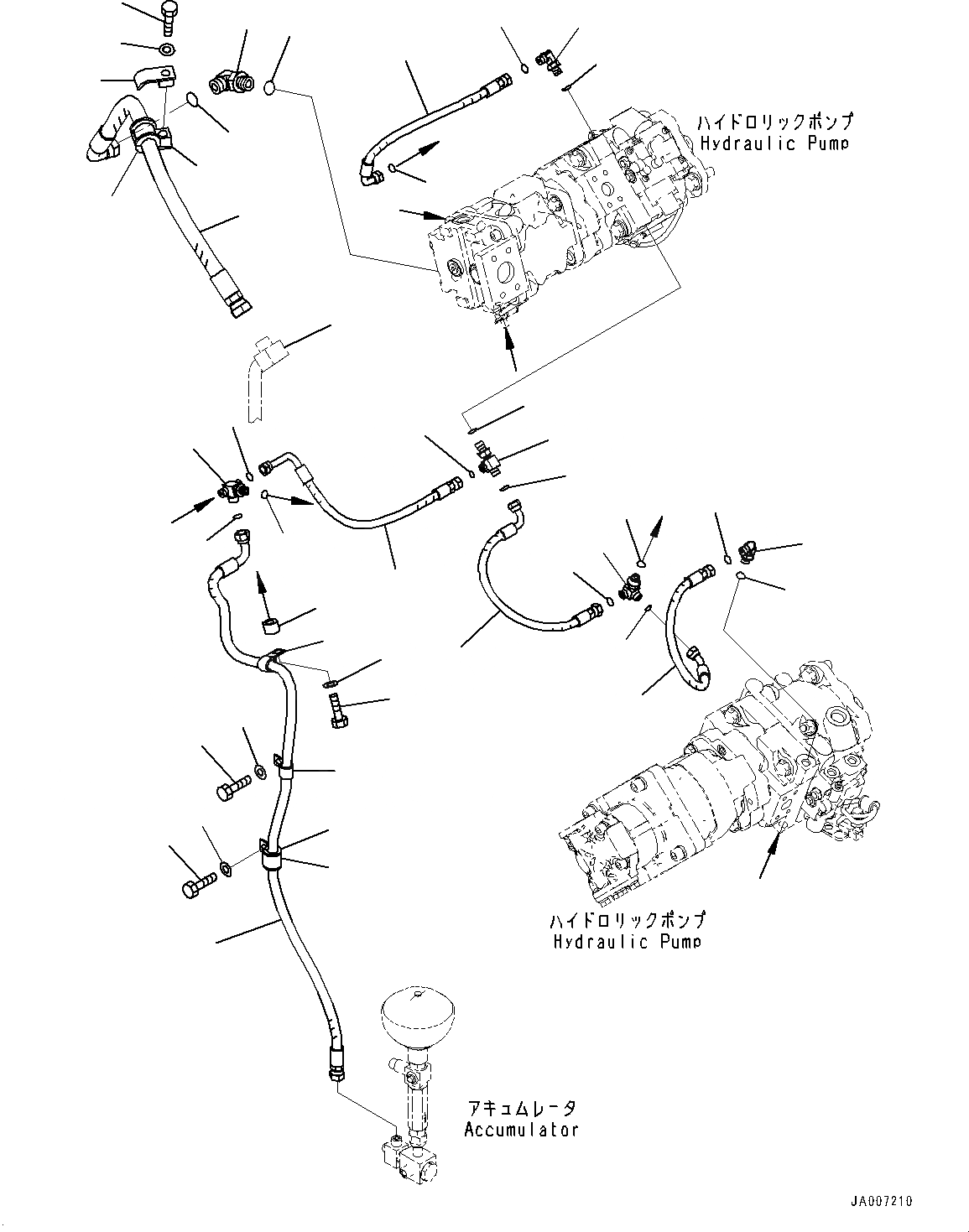 ハイドロリックポンプ
Hydraulic Pump

ハイドロリックポンプ
Hydraulic Pump

アキュムレータ
Accumulator

JA007210