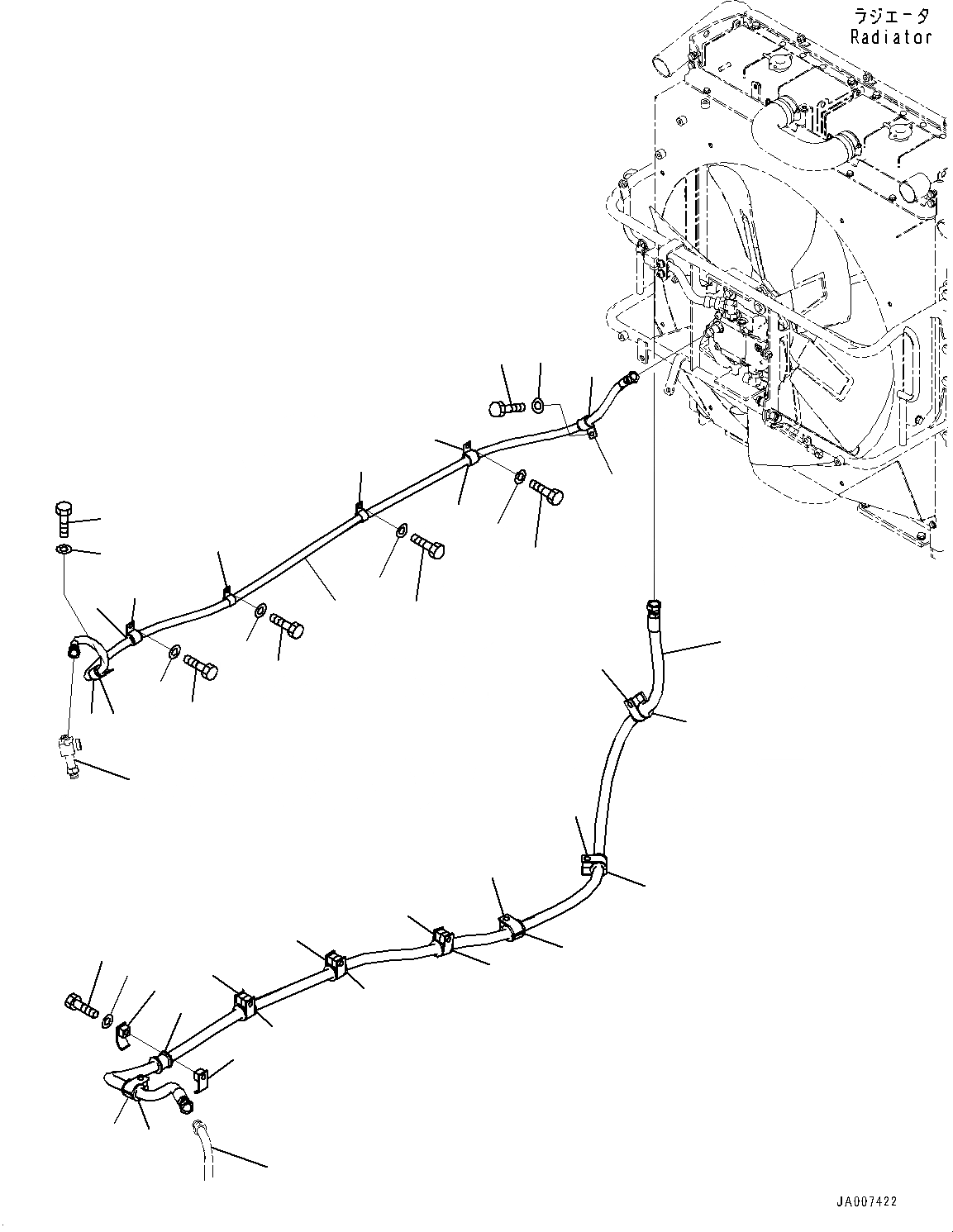 ラジエータ
Radiator

JA007422