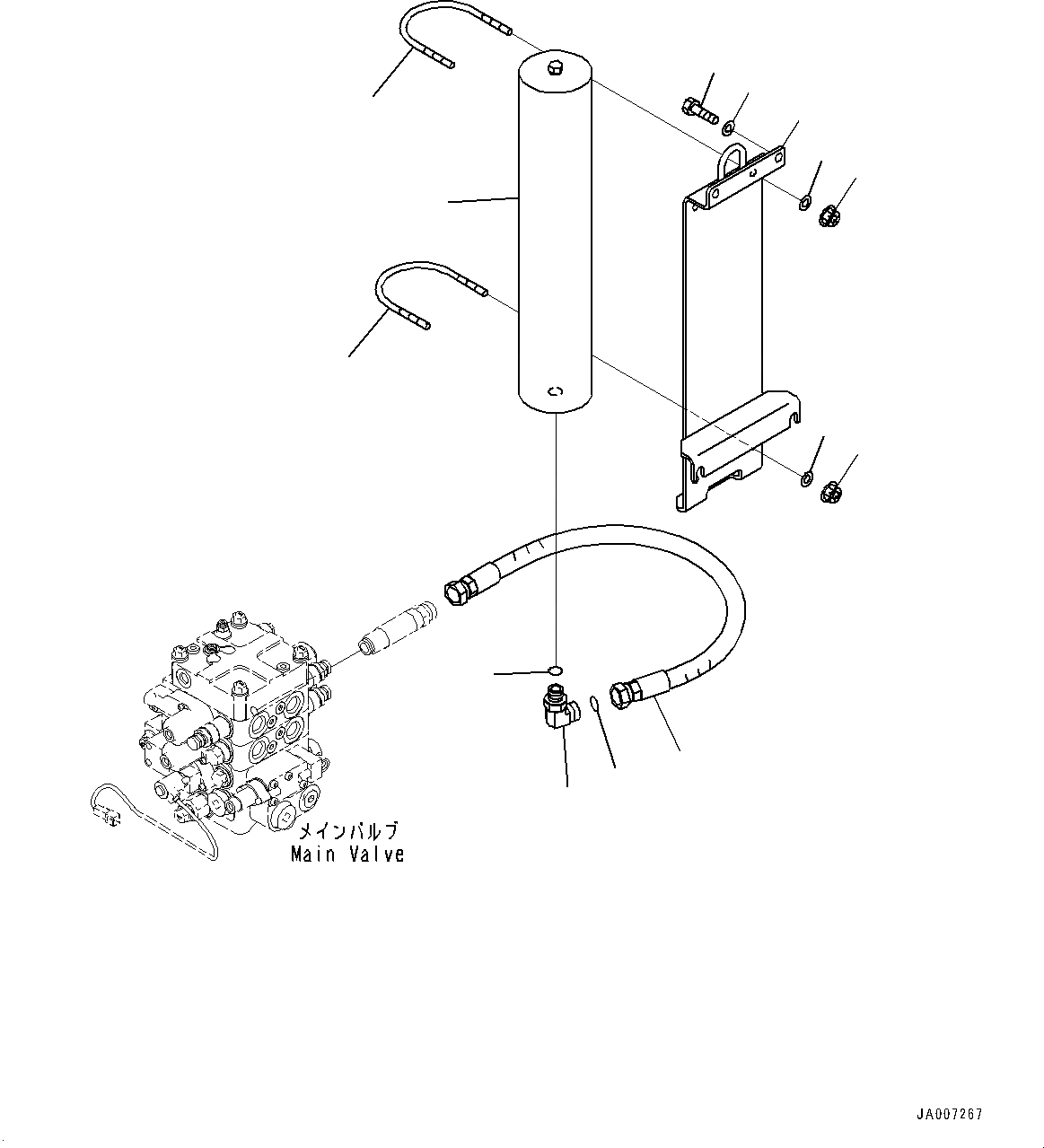 メインバルブ
Main Valve

JA007267