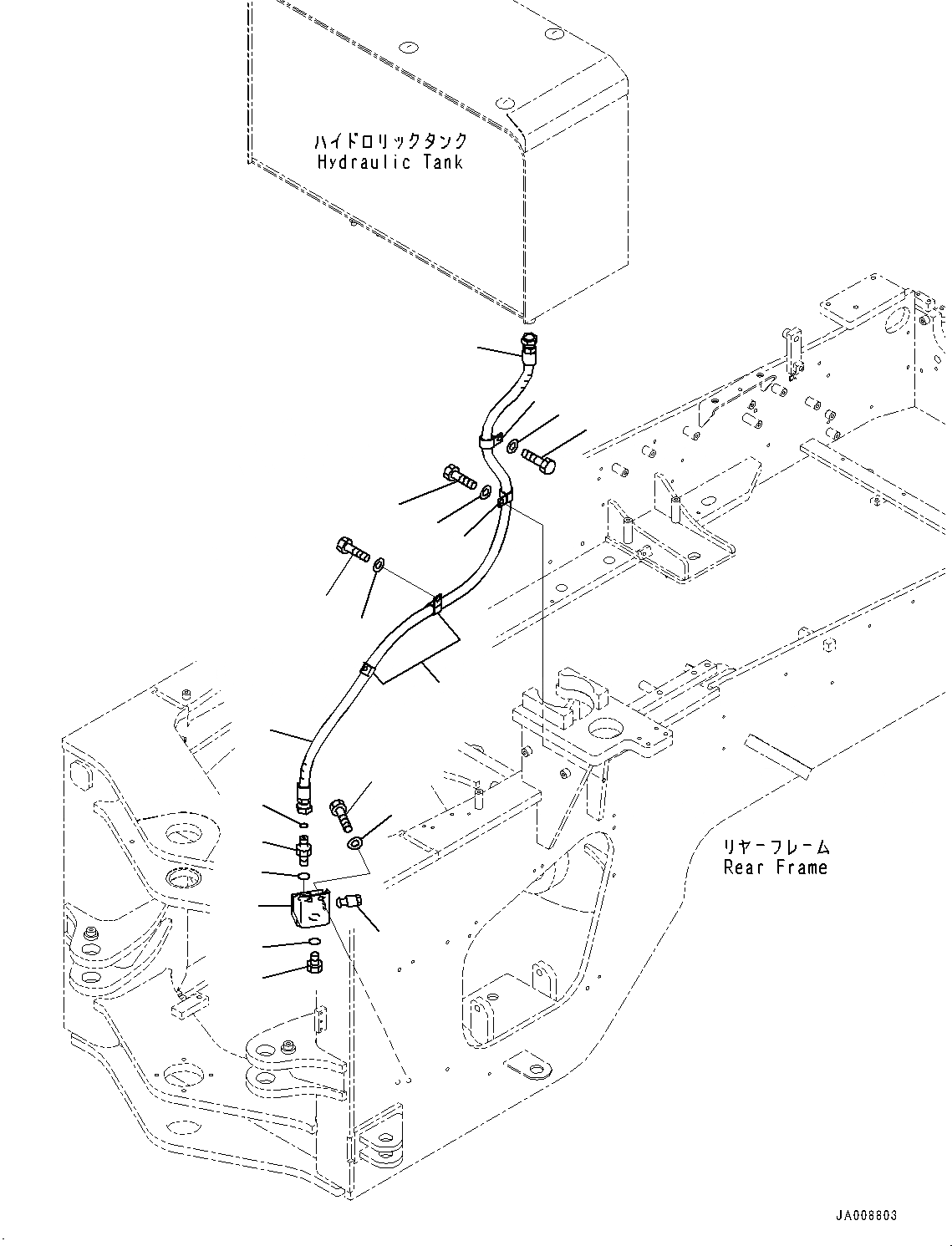 ハイドロリックタンク
Hydraulic Tank

リヤーフレーム
Rear Frame

JA008803