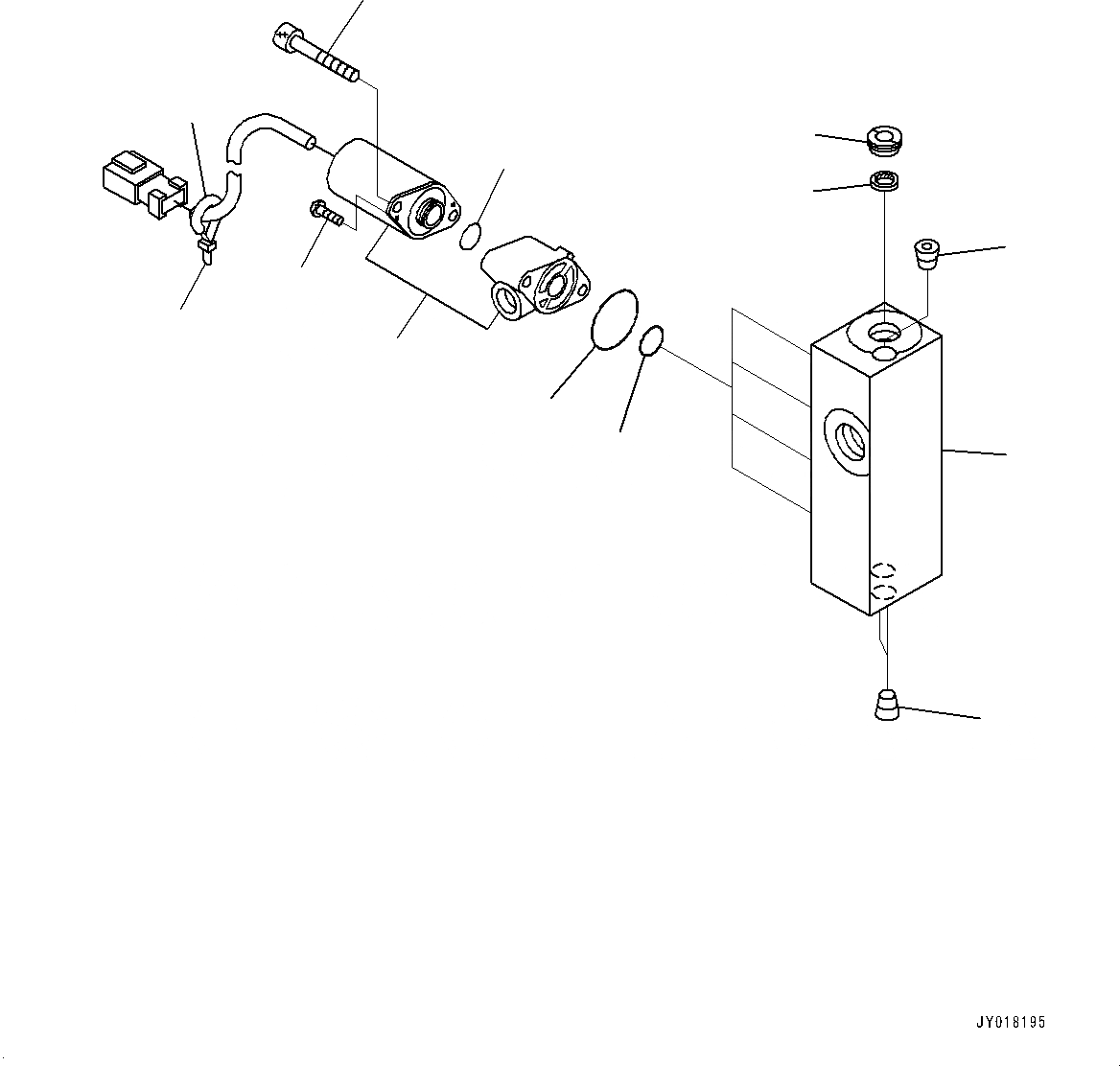 JY018195