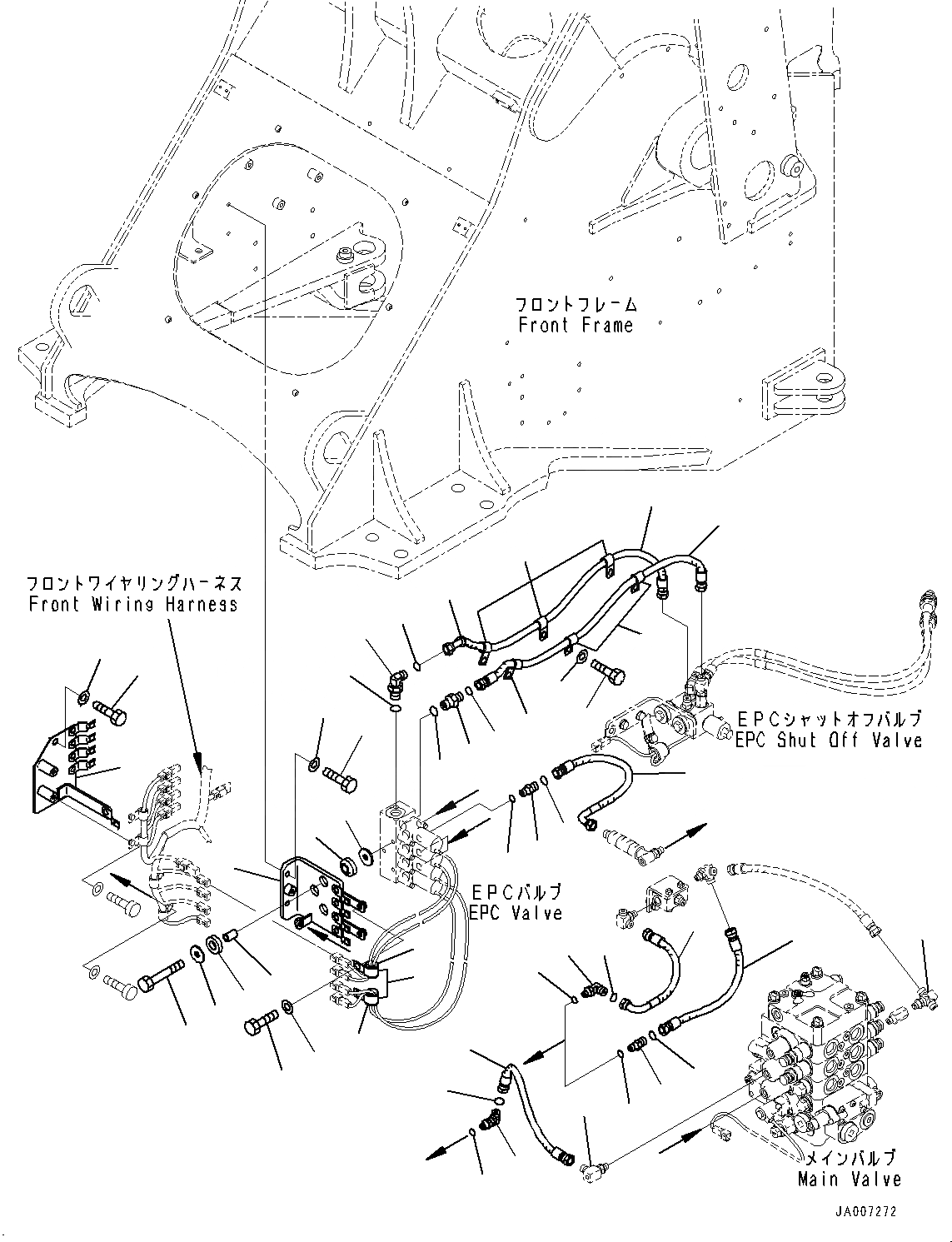 フロントフレーム
Front Frame

フロントワイヤリングハーネス
Front Wiring Harness

EPCシャットオフバルブ
EPC Shut Off Valve

EPCバルブ
EPC Valve

メインバルブ
Main Valve

JA007272