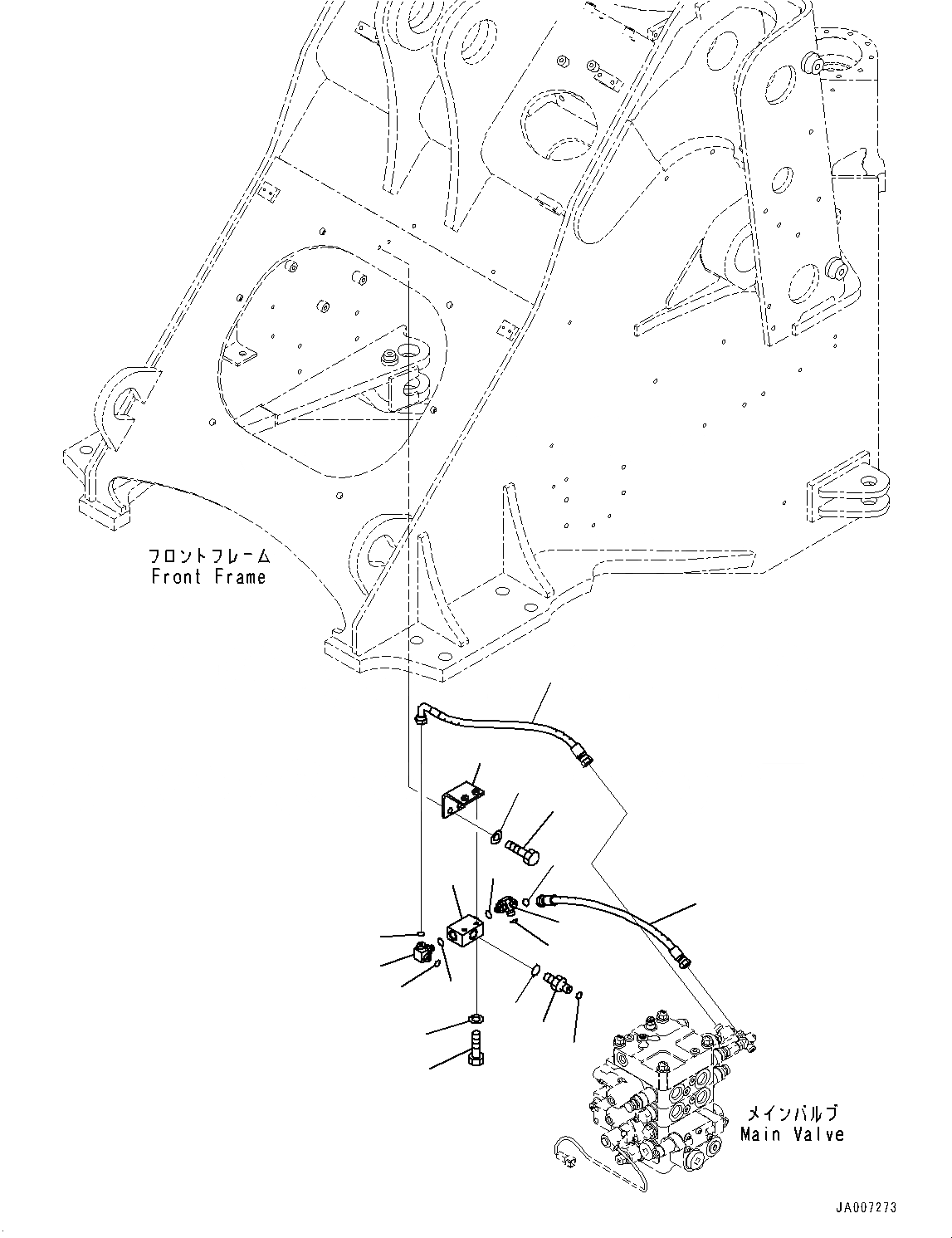 フロントフレーム
Front Frame

メインバルブ
Main Valve

JA007273