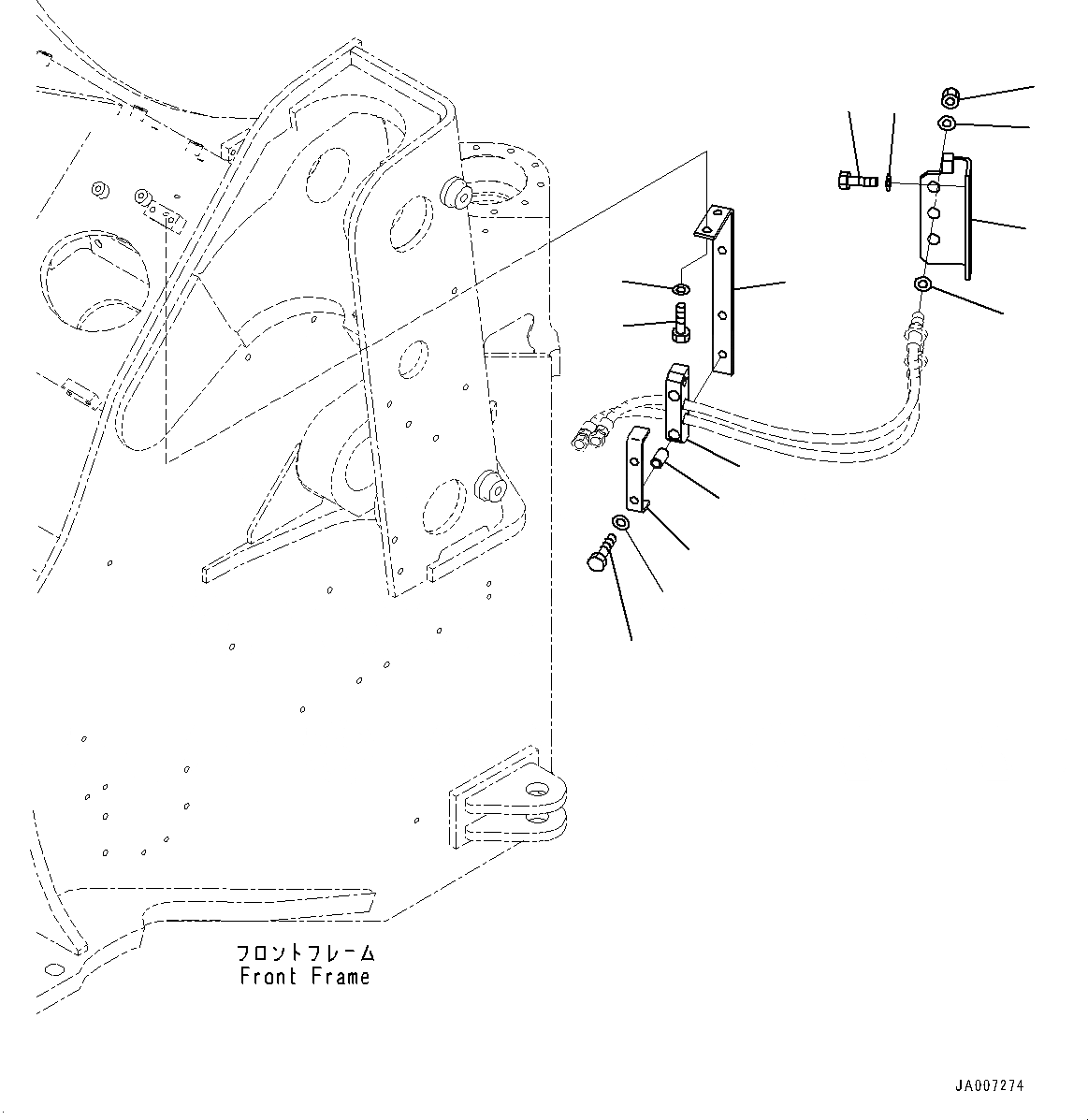 フロントフレーム
Front Frame

JA007274