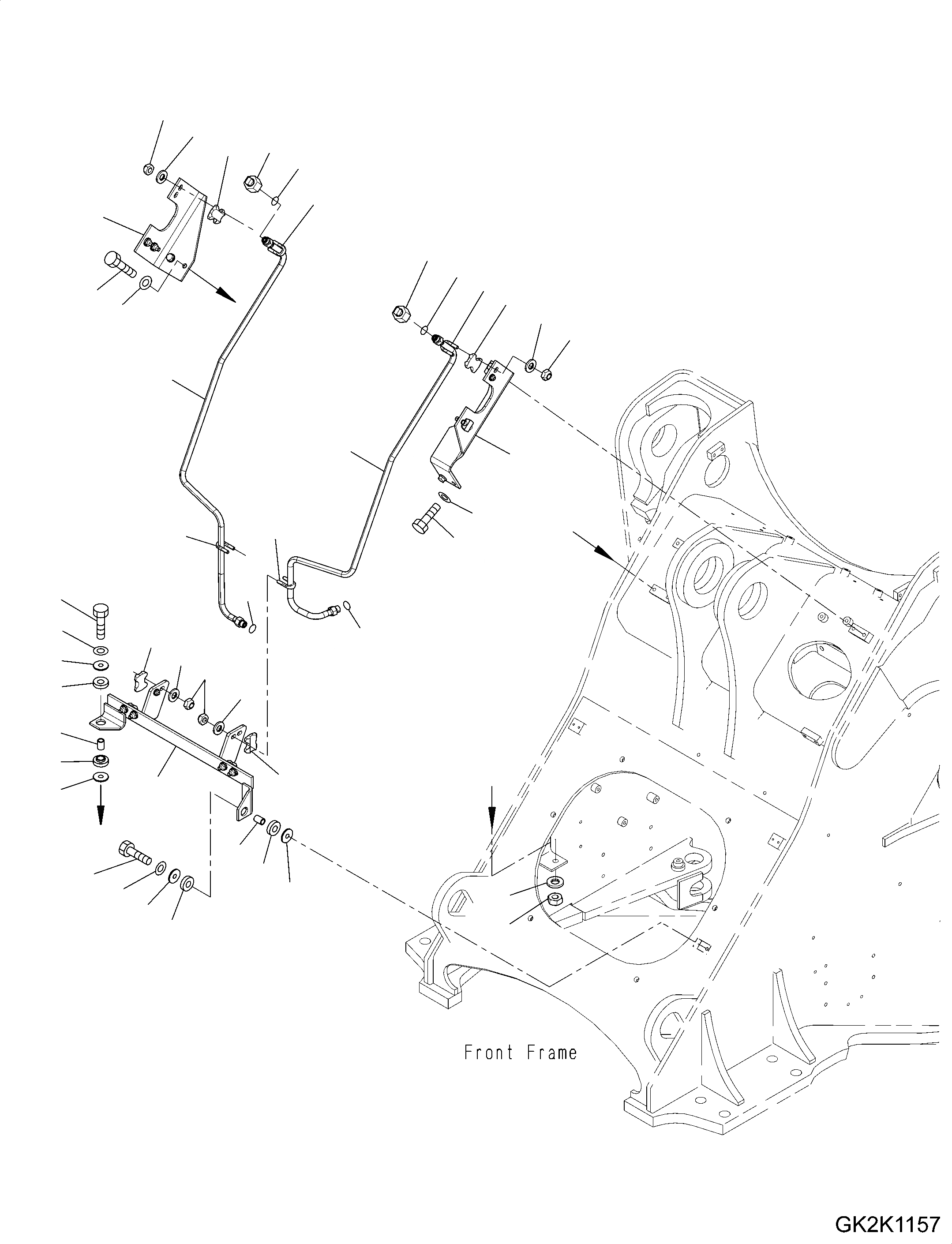 Front Frame

GK2K1157