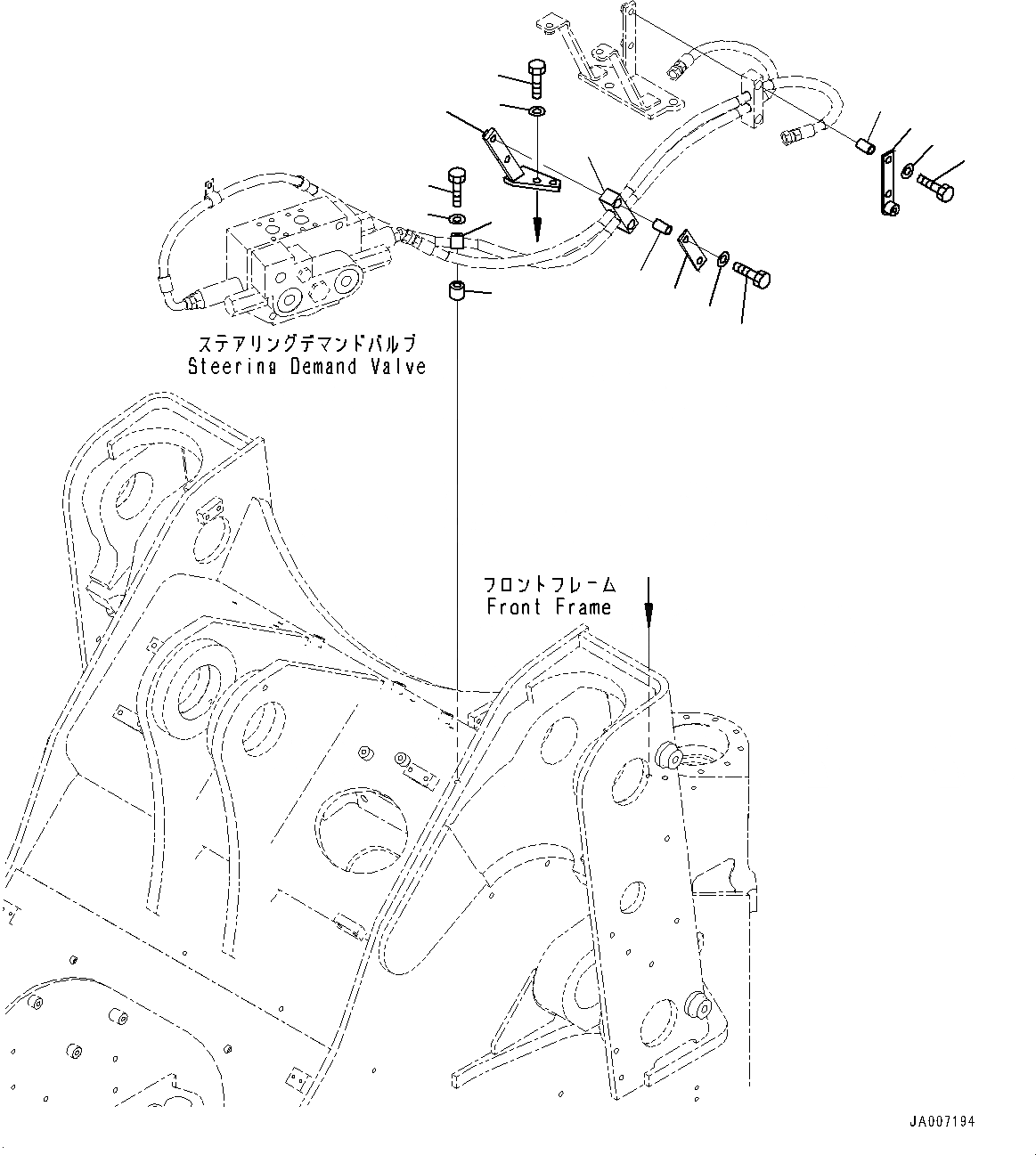 ステアリングデマンドバルブ
Steering Demand Valve

フロントフレーム
Front Frame

JA007194